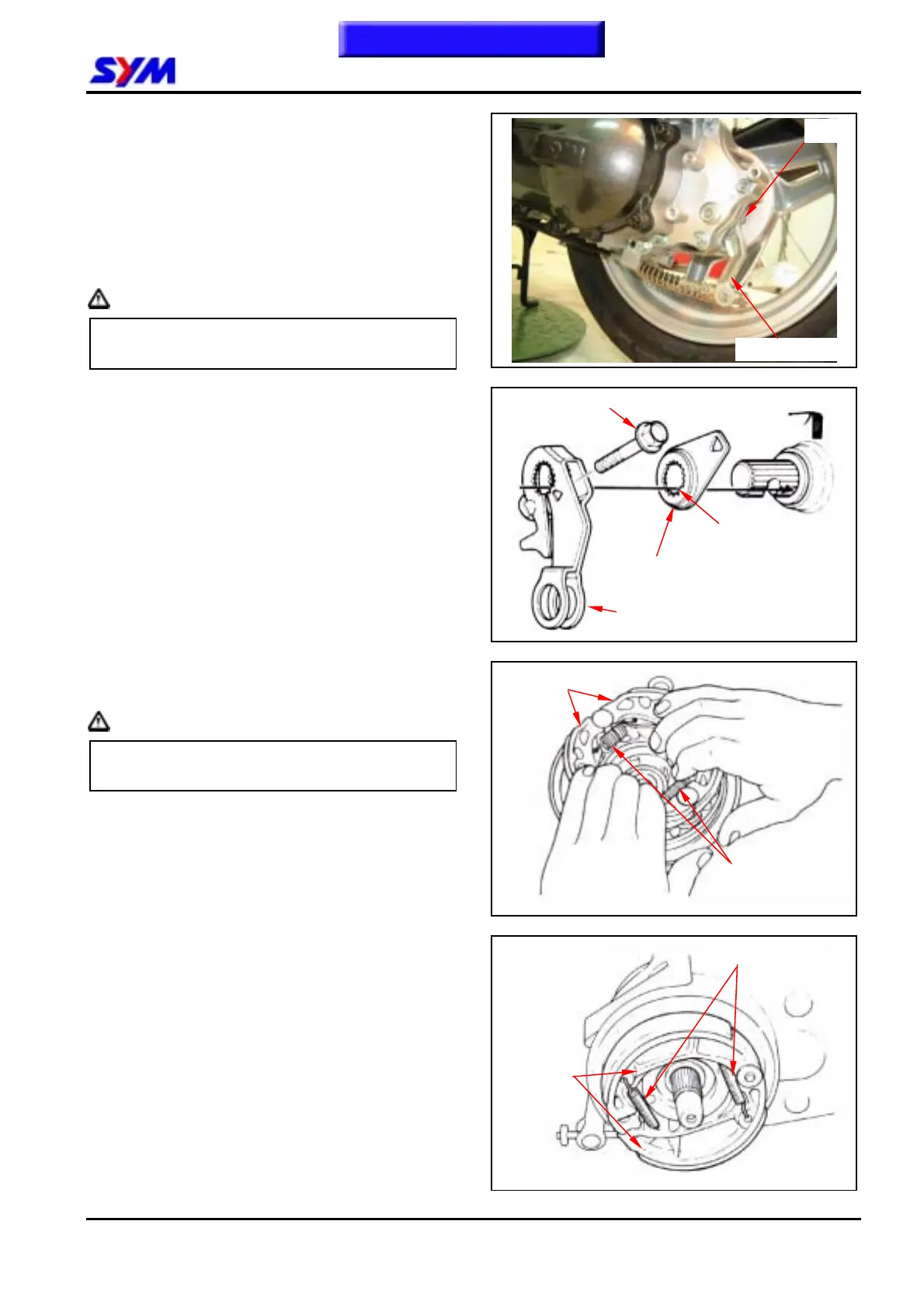 SYM