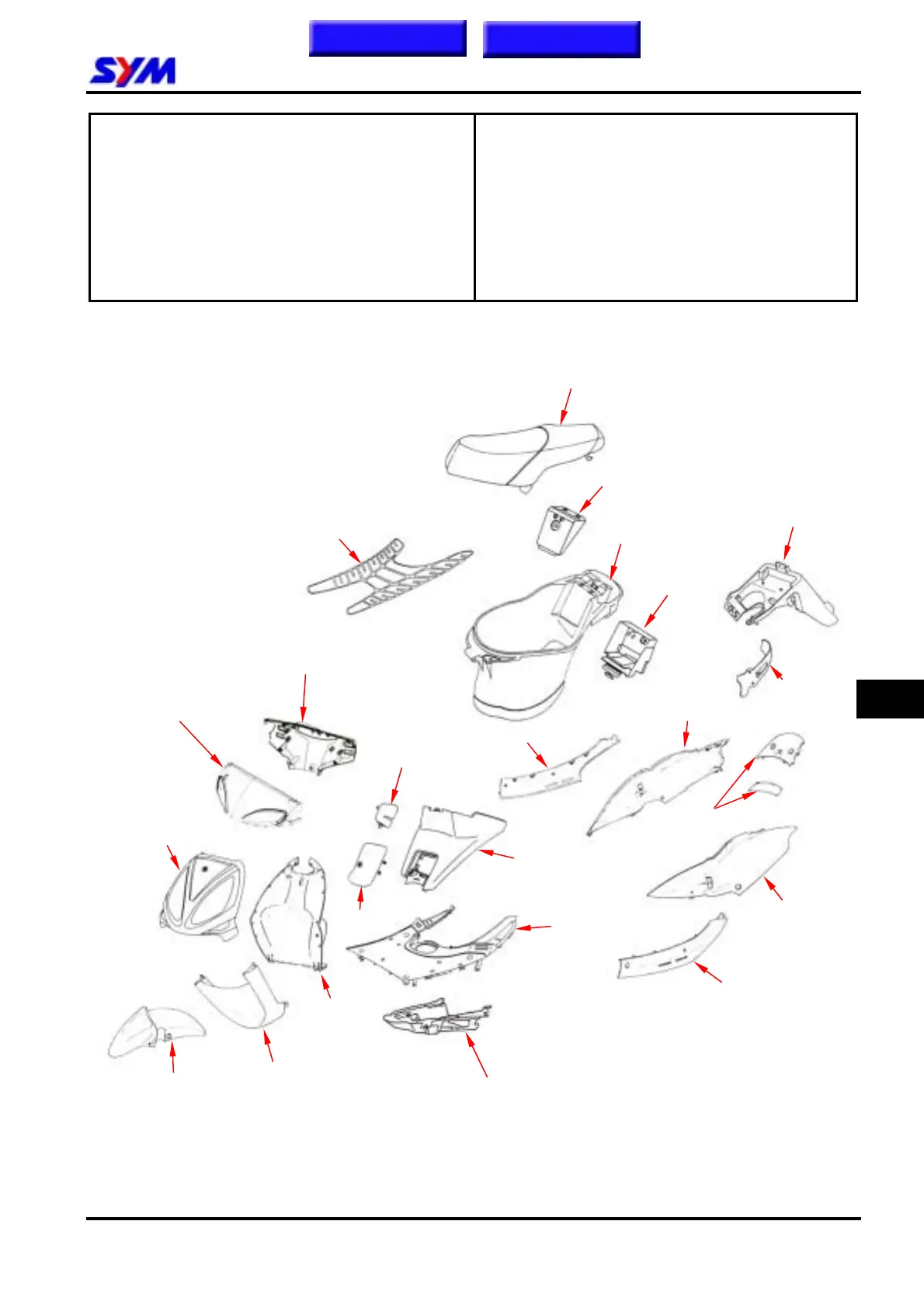 SYM