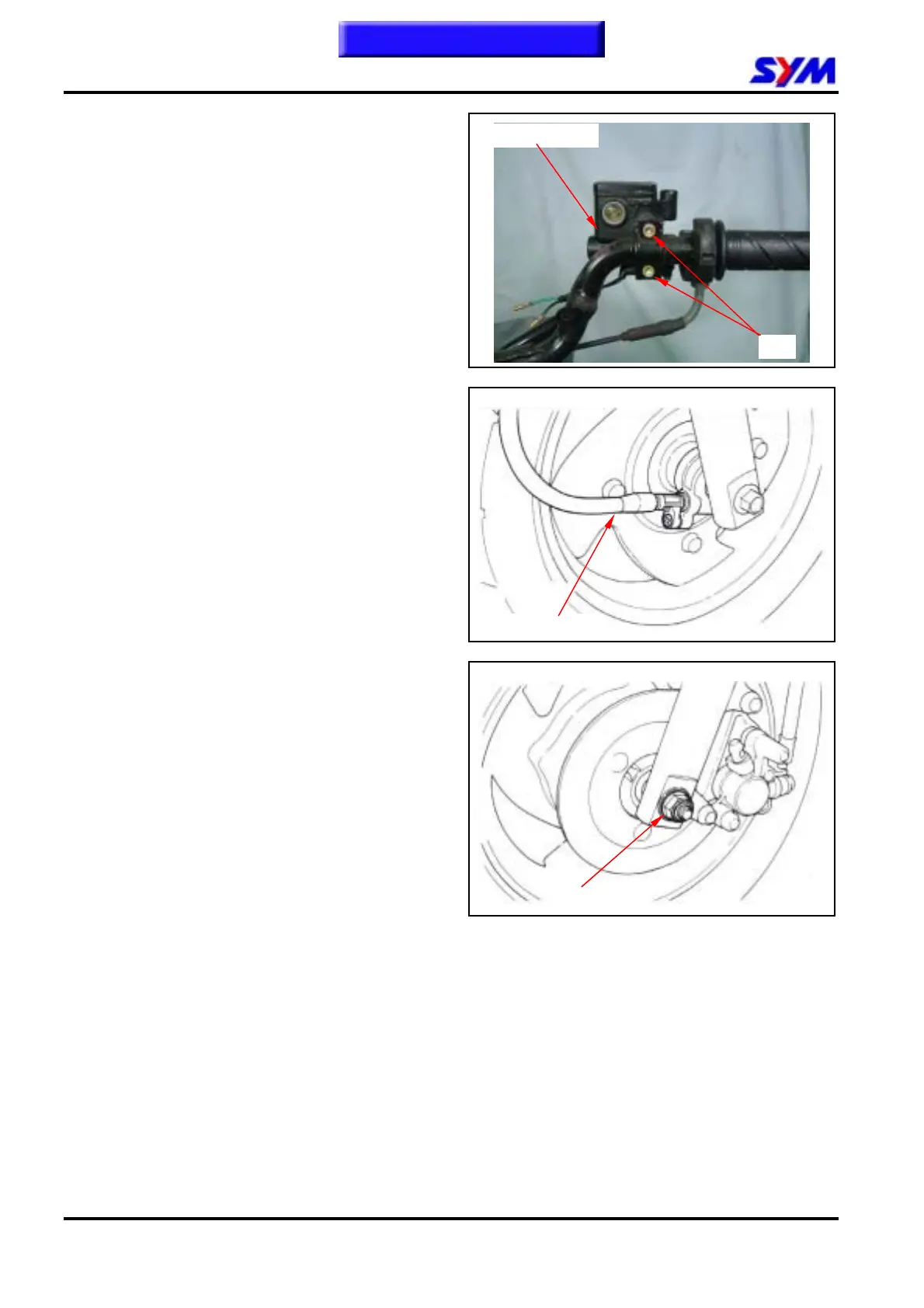 SYM