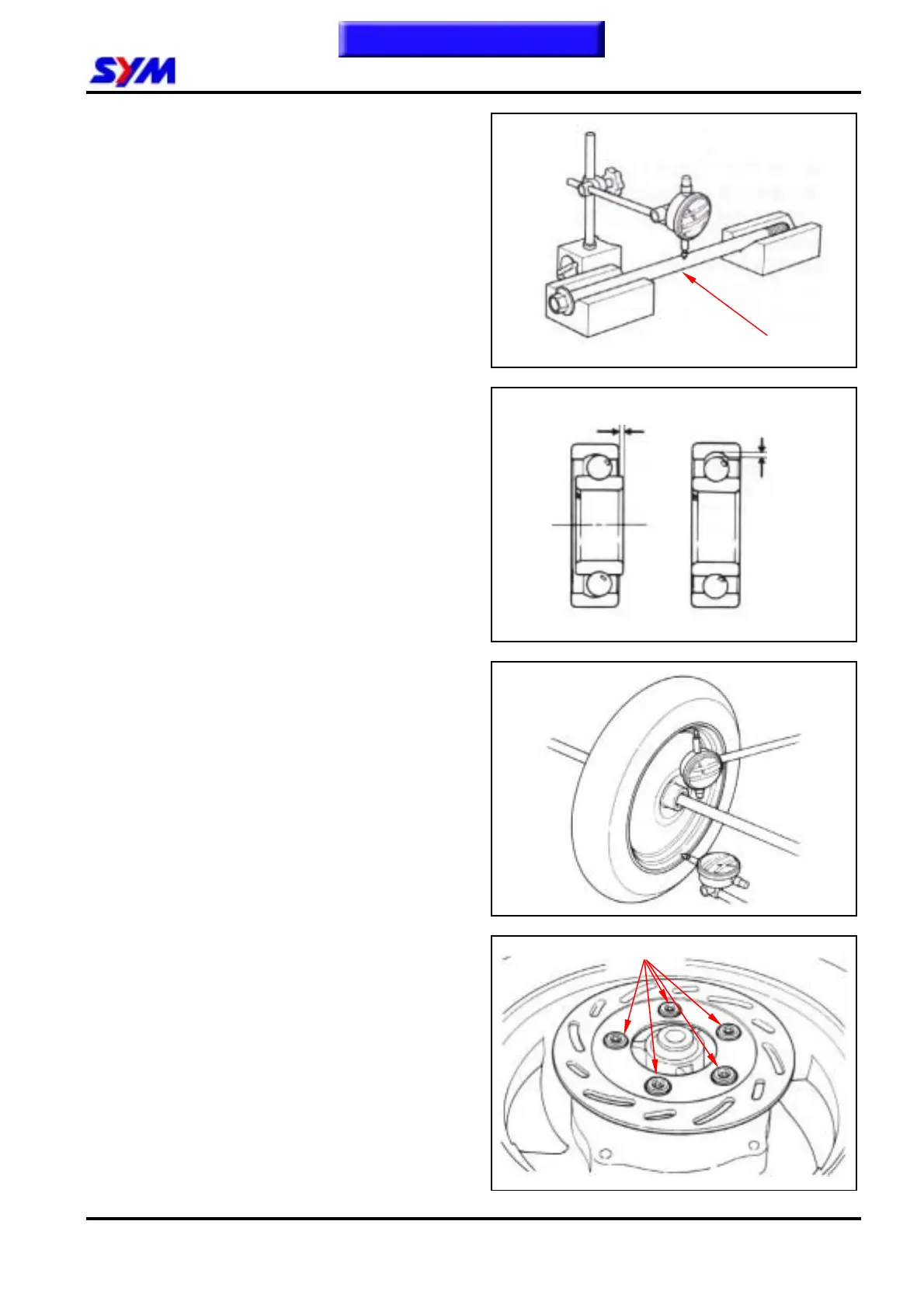 SYM