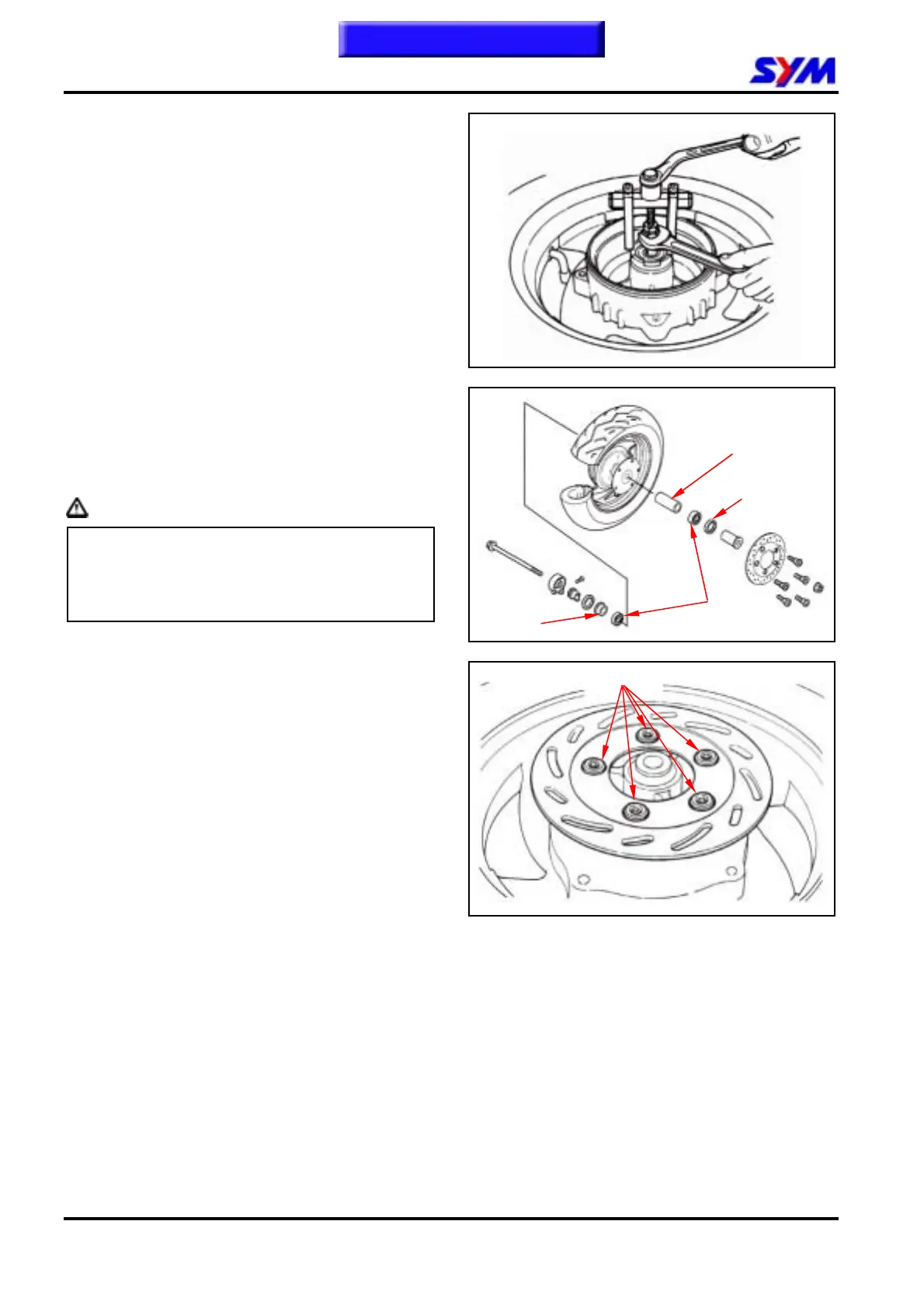 SYM