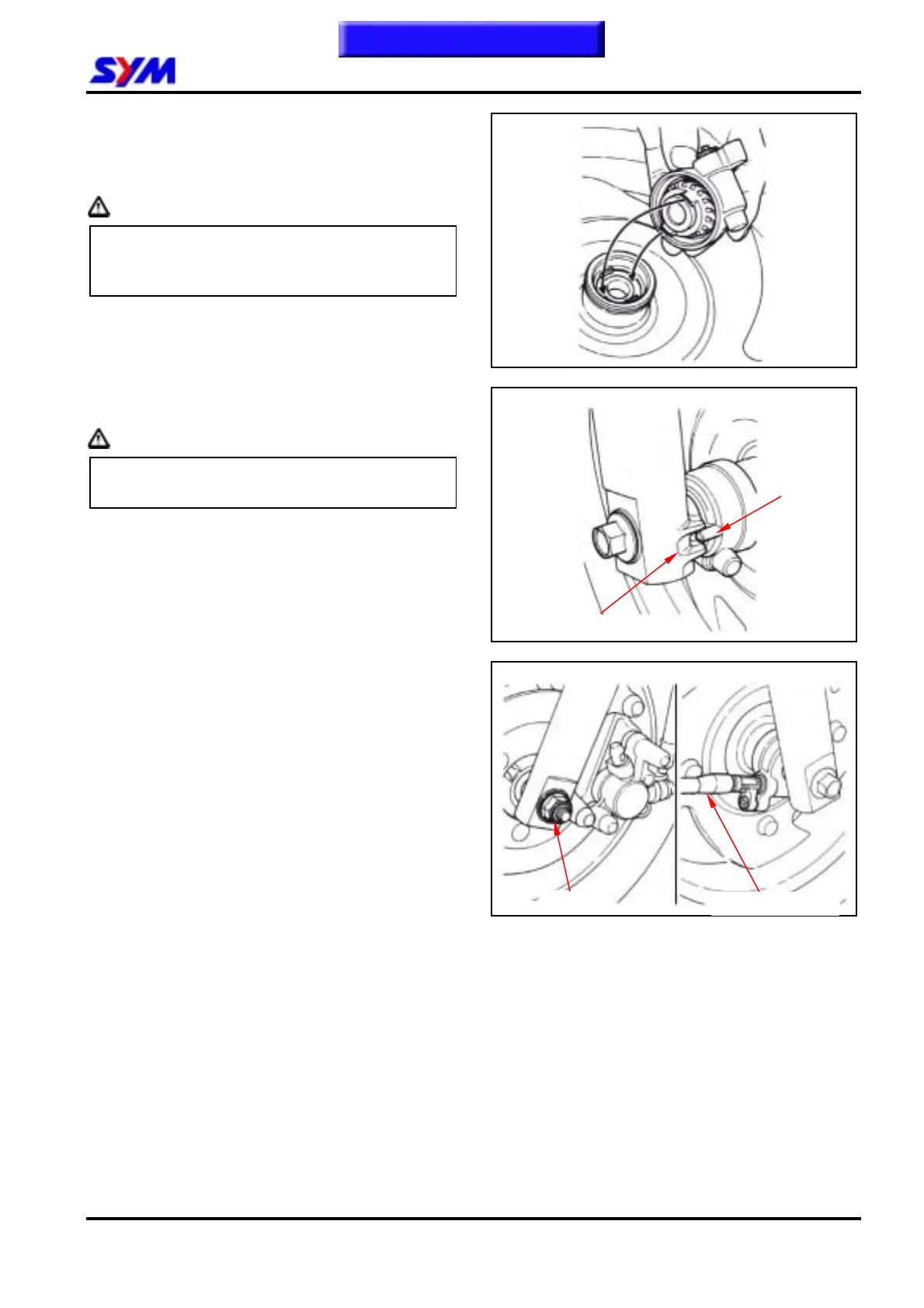 SYM