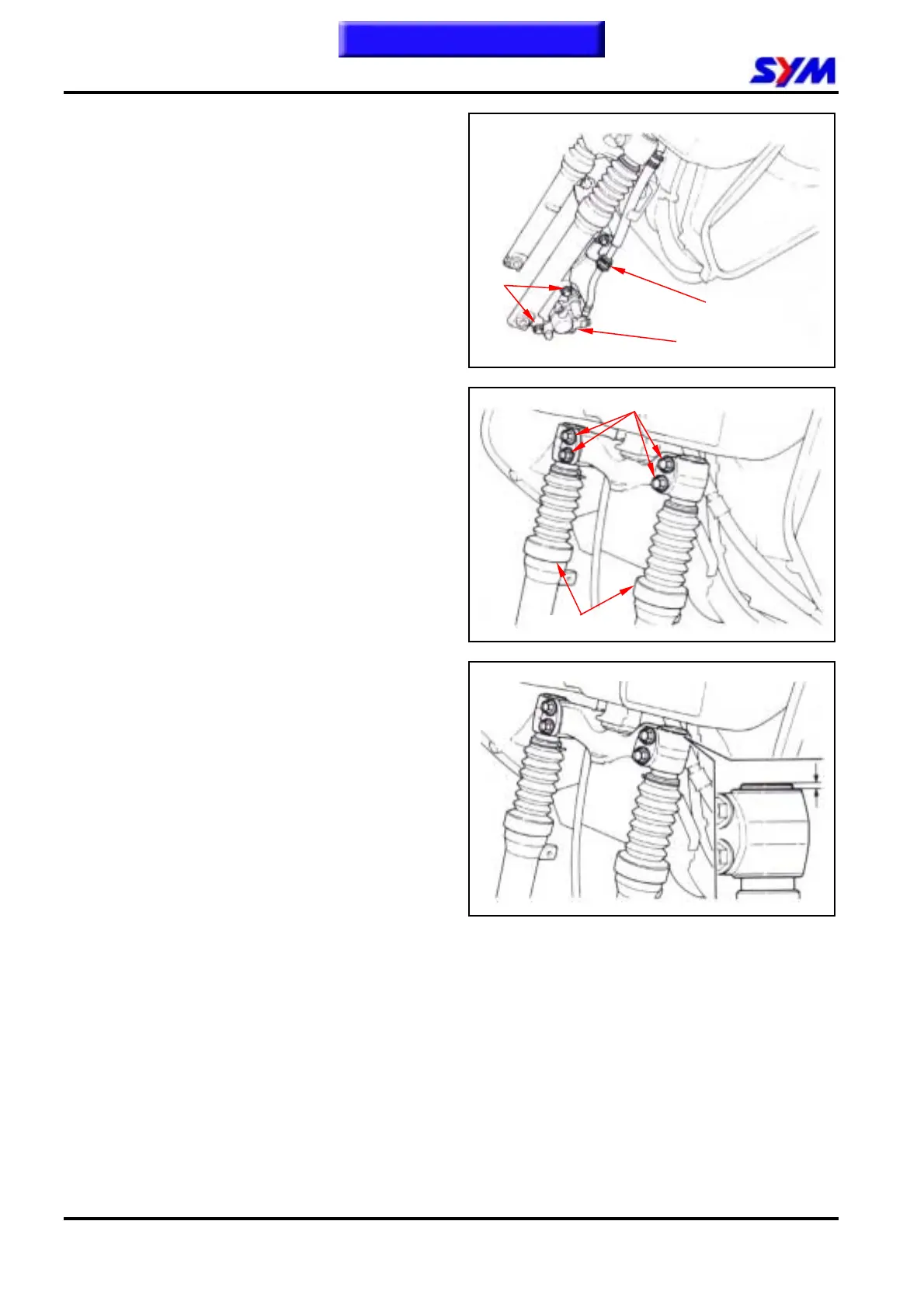 SYM