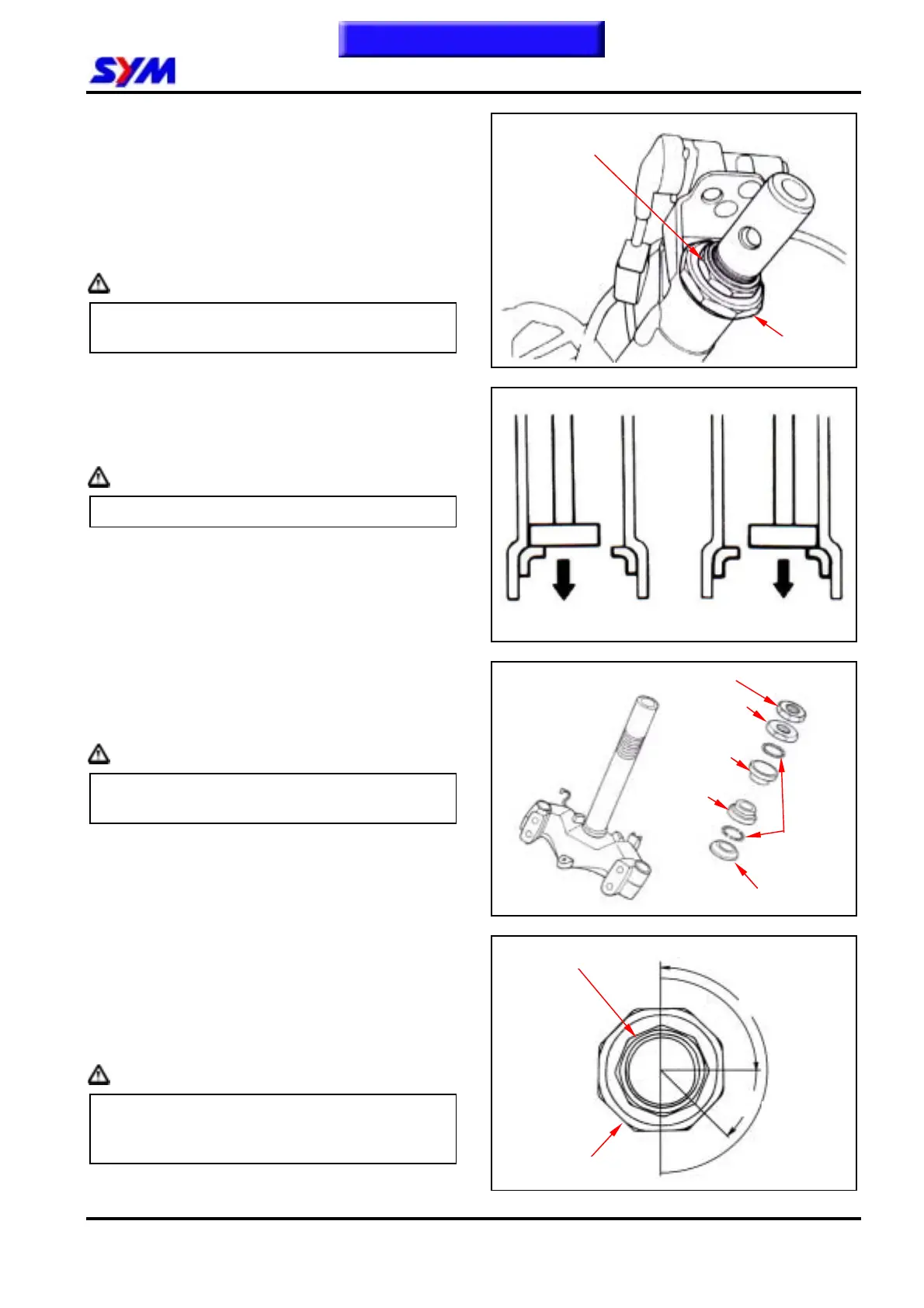 SYM