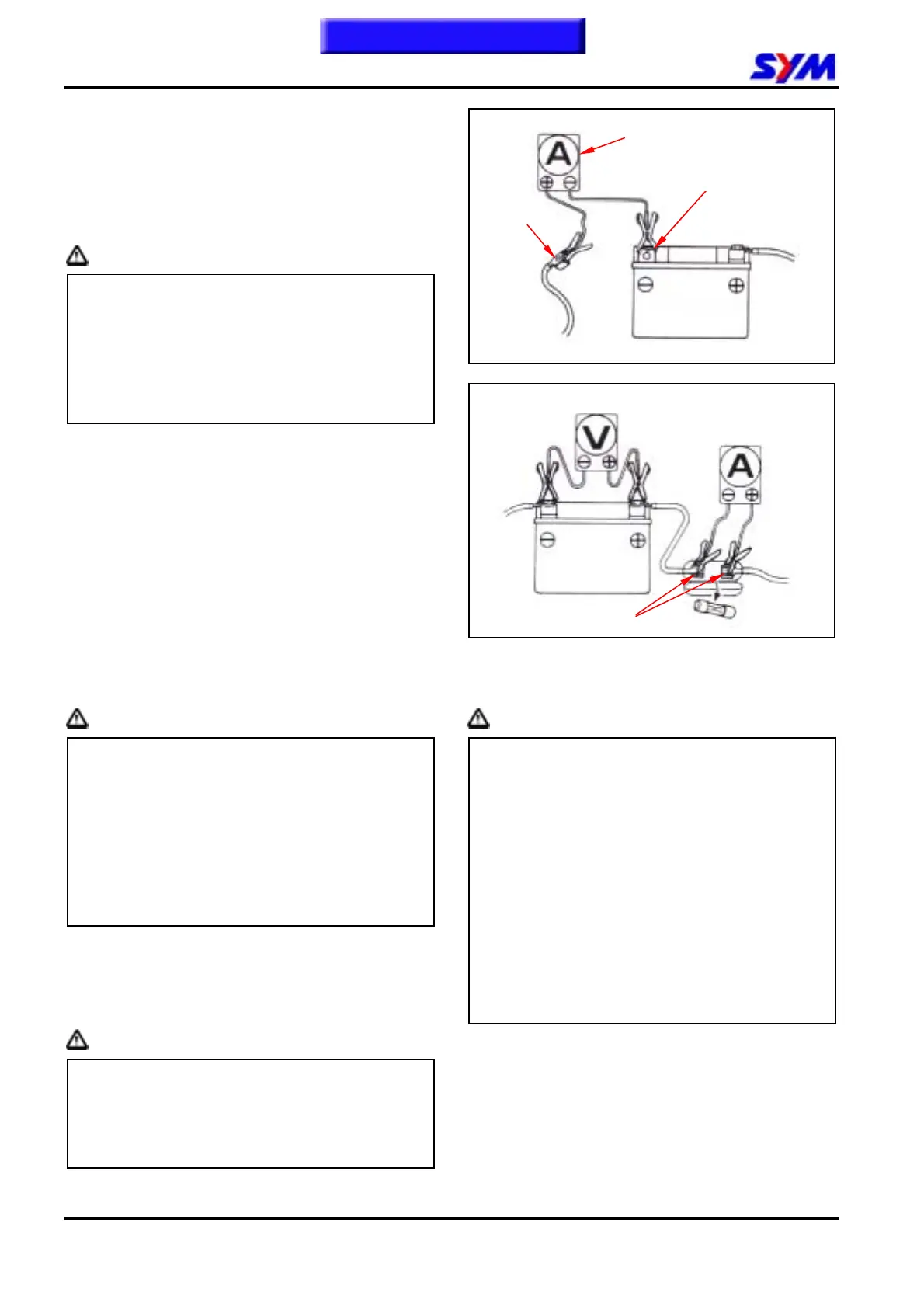 SYM

A

V

A