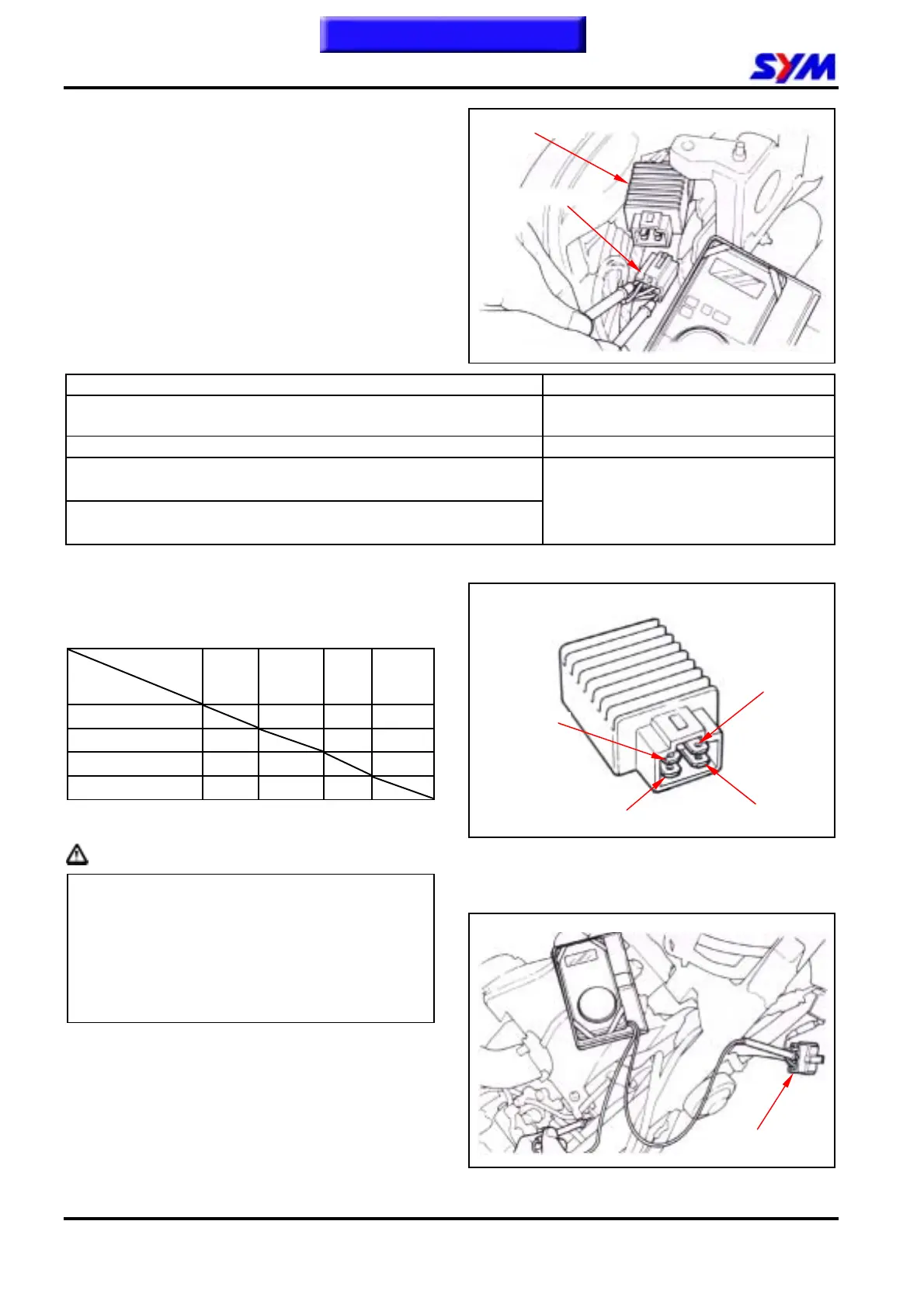 SYM