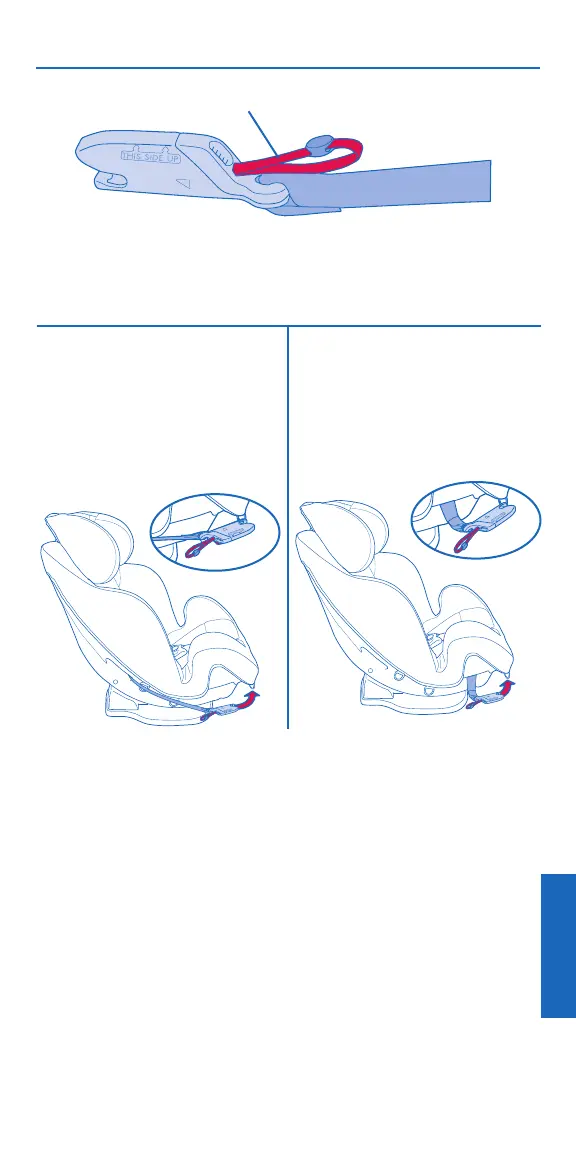 THIS SIDE UP