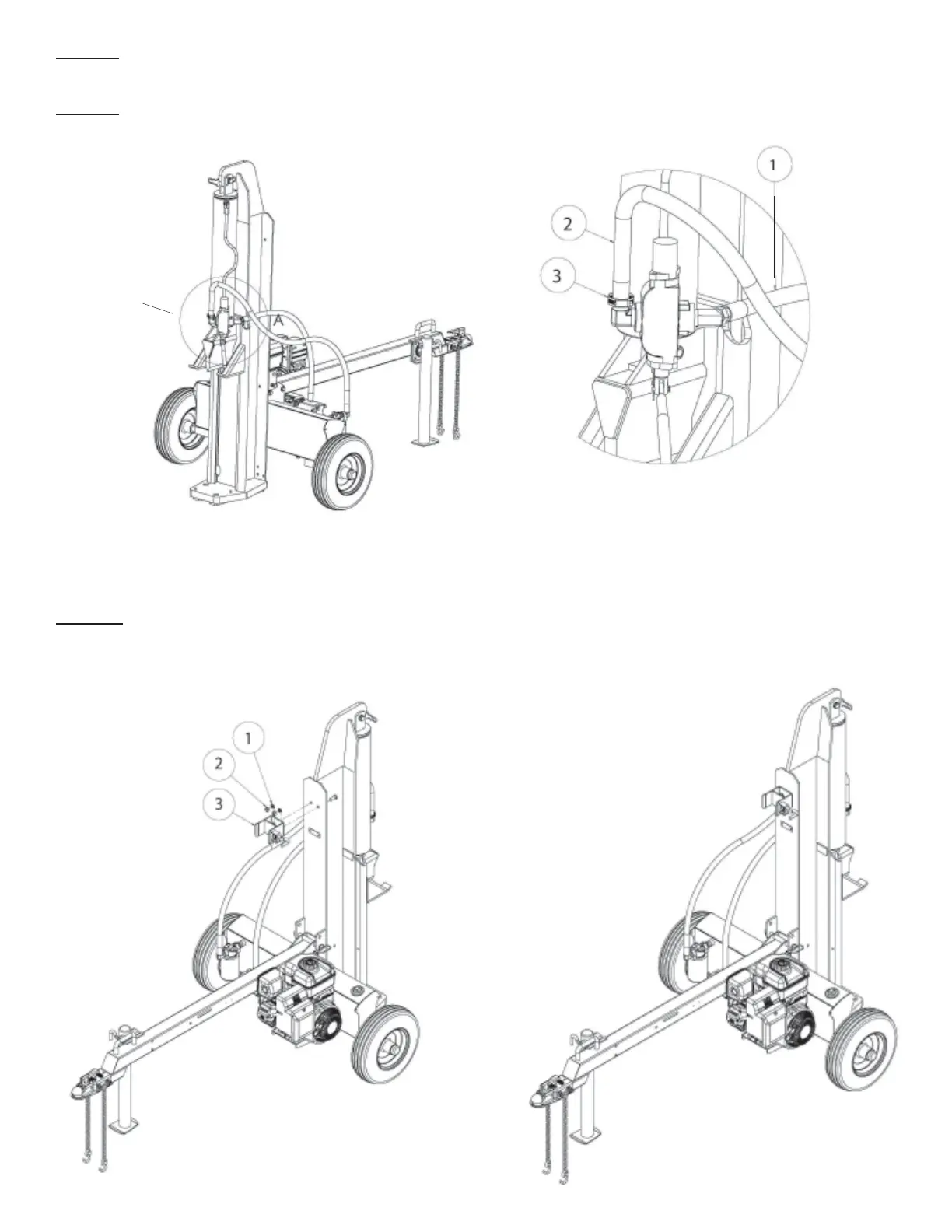 A

1

2

3

1

2

3