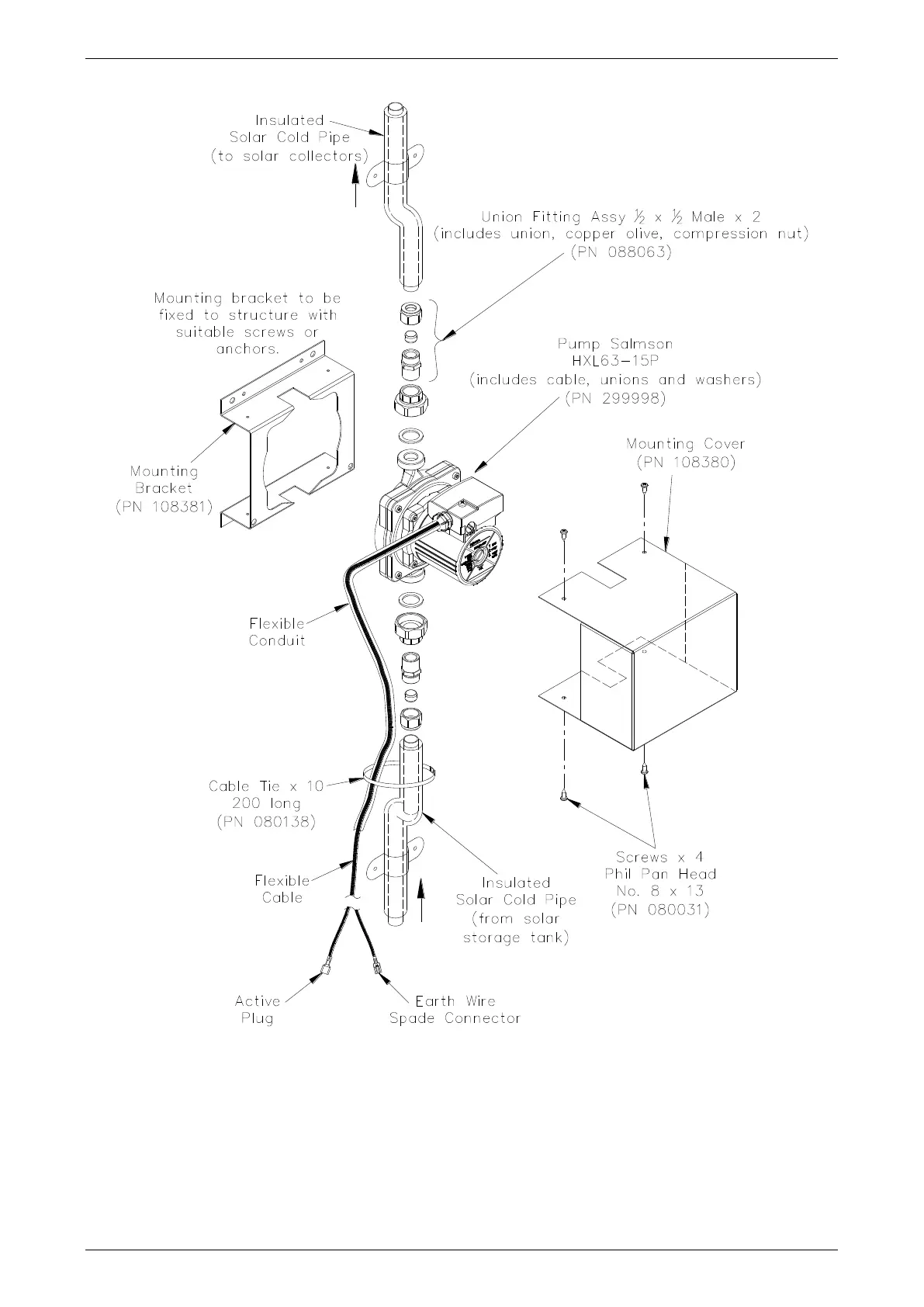 Insulated
Solar Cold Pipe
(to solar collectors)

Union Fitting Assy ½ x ½ Male x 2
(includes union, copper olive, compression nut)
(PN 088063)

Mounting bracket to be fixed to structure with suitable screws or anchors.

Pump Salmson
HXL63-15P
(includes cable, unions and washers)
(PN 299998)

Mounting Cover
(PN 108380)

Mounting
Bracket
(PN 108381)

Flexible
Conduit

Cable Tie x 10
200 long
(PN 080138)

Flexible
Cable

Insulated
Solar Cold Pipe
(from solar
storage tank)

Screws x 4
Phil Pan Head
No. 8 x 13
(PN 080031)

Active
Plug

Earth Wire
Spade Connector