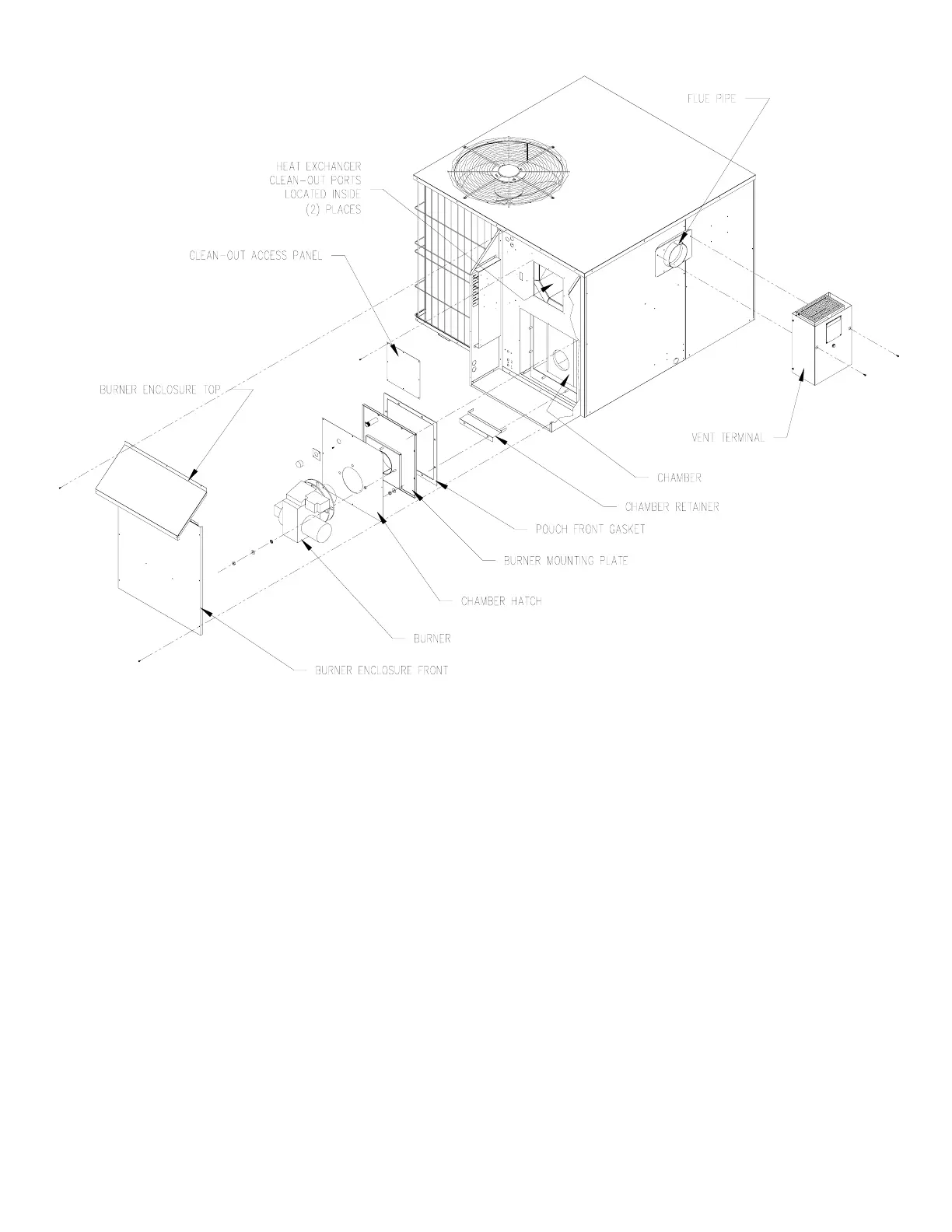 FLUE PIPE

HEAT EXCHANGER
CLEAN-OUT PORTS
LOCATED INSIDE
(2) PLACES

CLEAN-OUT ACCESS PANEL

BURNER ENCLOSURE TOP

VENT TERMINAL

CHAMBER

CHAMBER RETAINER

POUCH FRONT GASKET

BURNER MOUNTING PLATE

CHAMBER HATCH

BURNER

BURNER ENCLOSURE FRONT