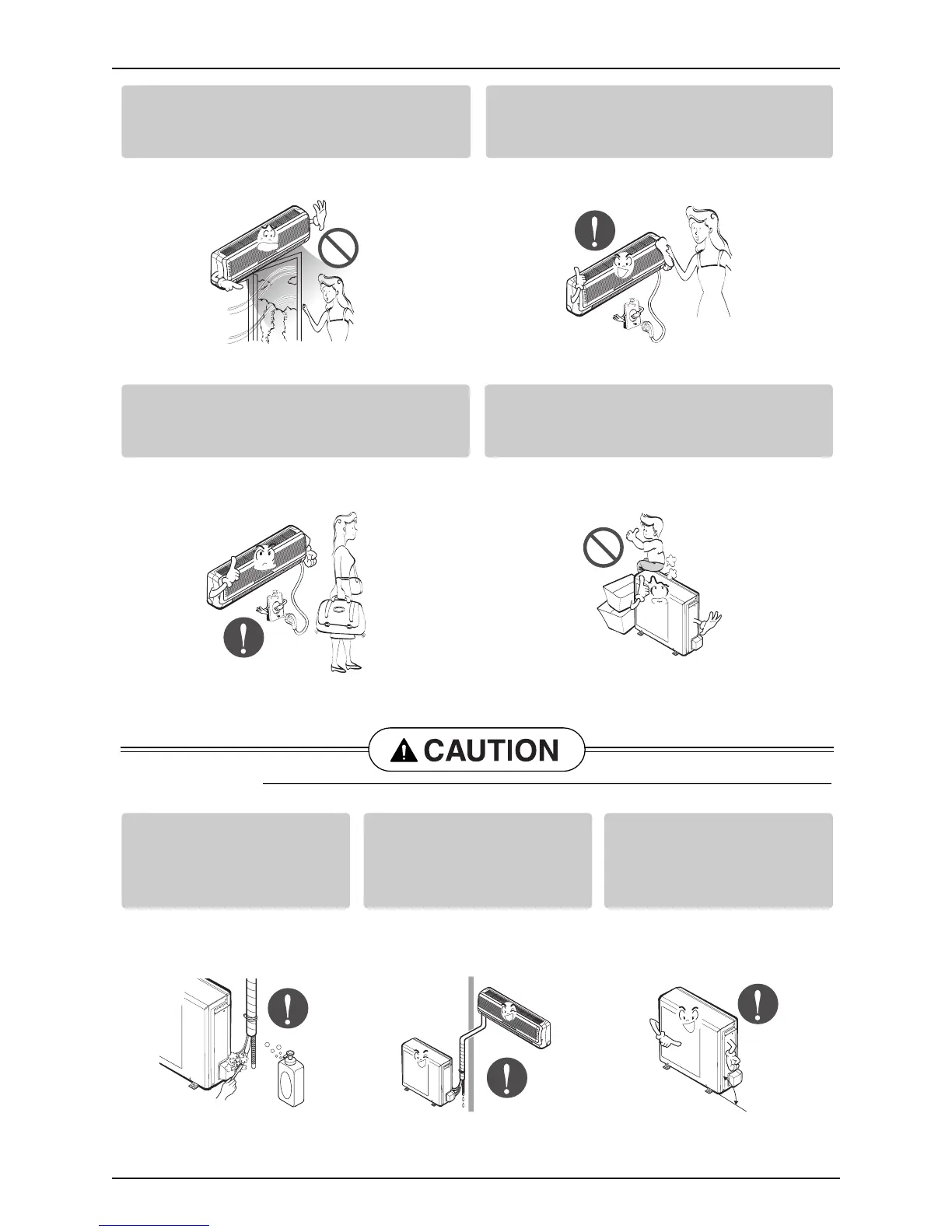 CAUTION