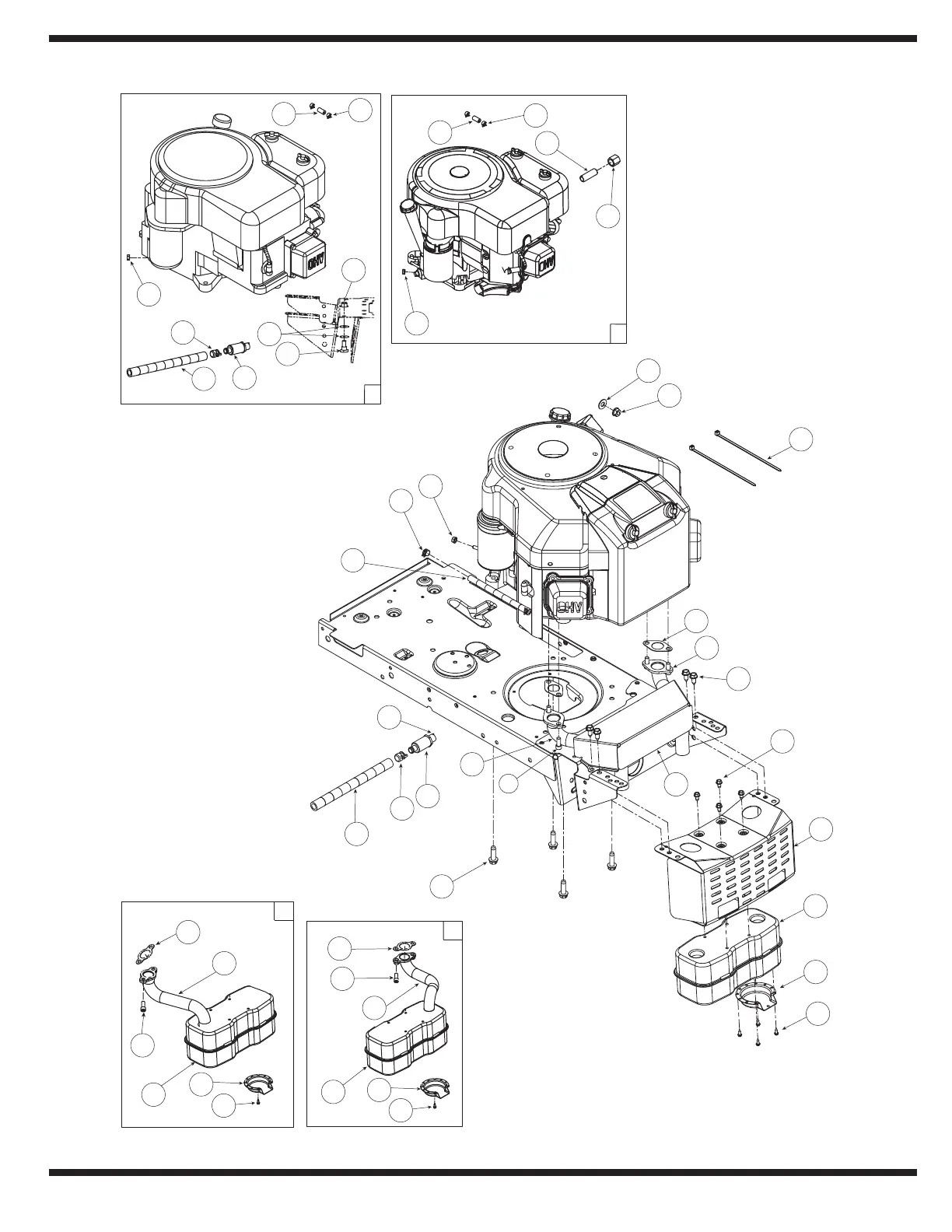 OHV

OHV

OHV