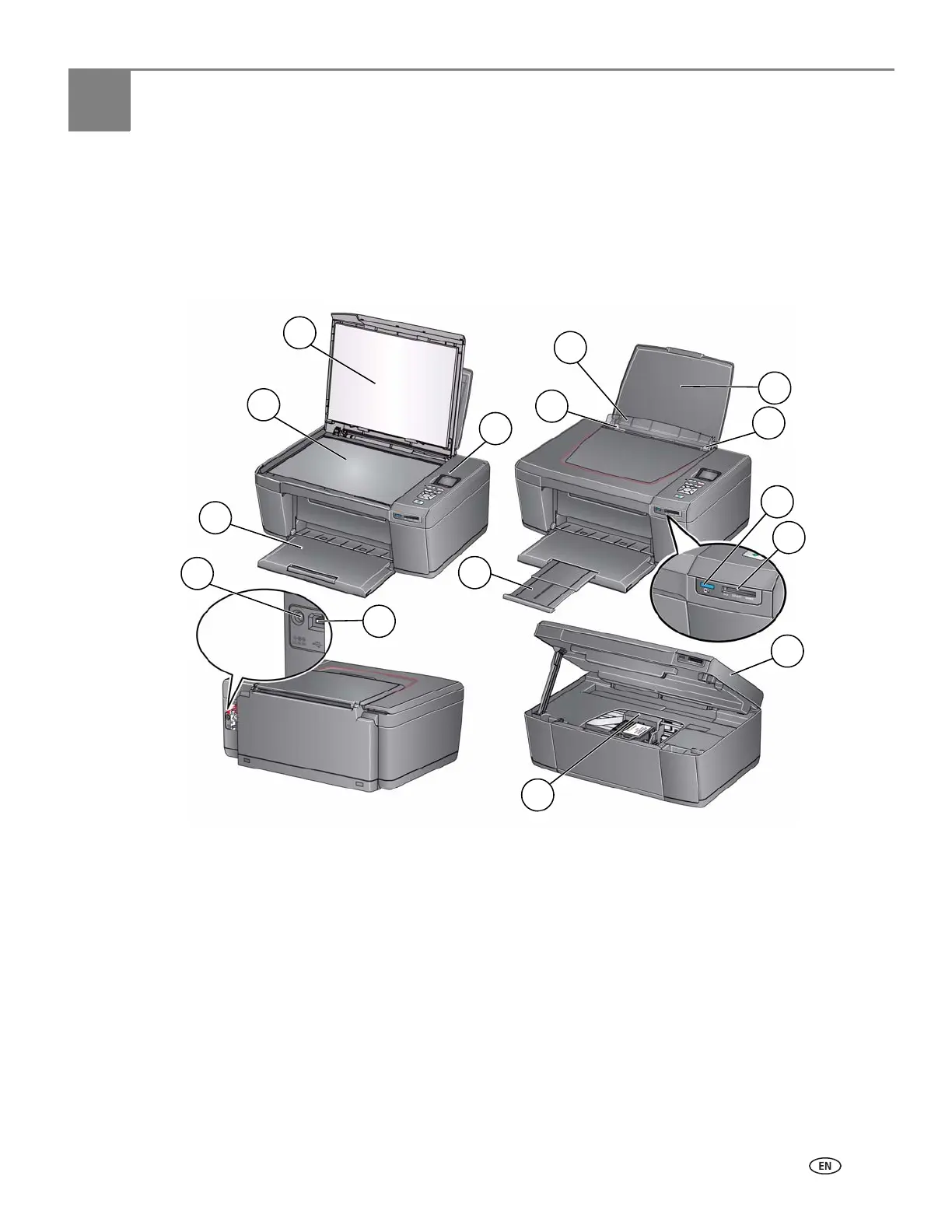 EN