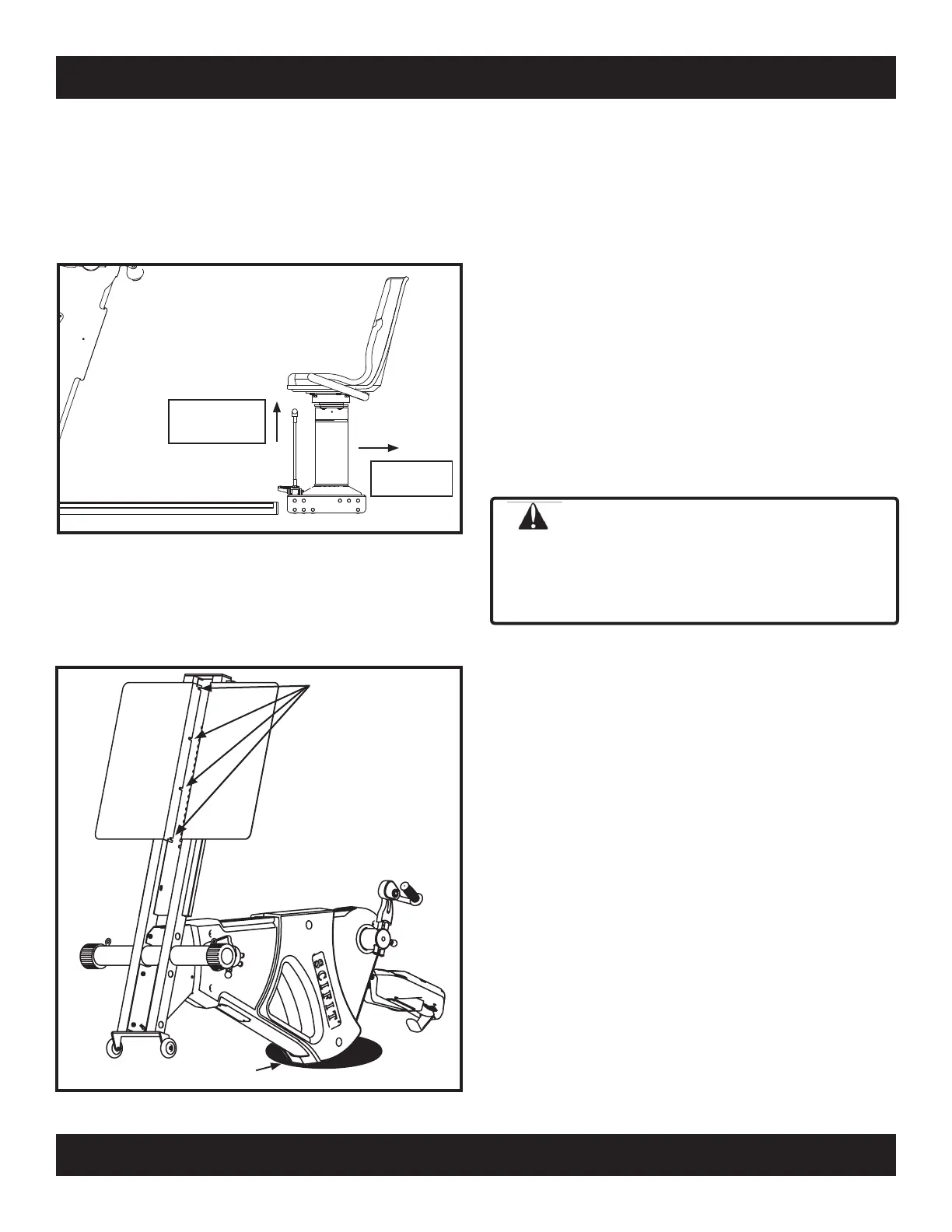 SCIFIT