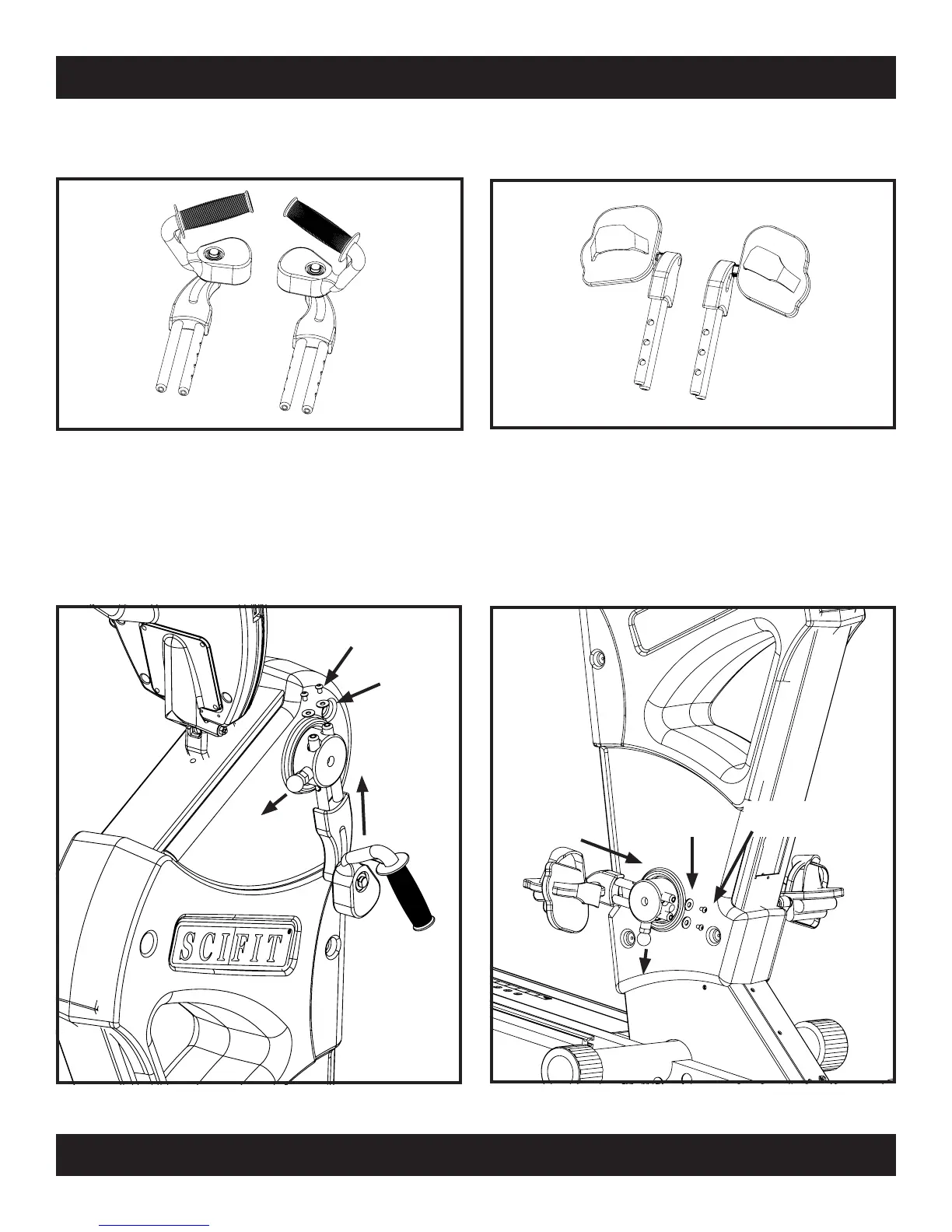 SCIFIT