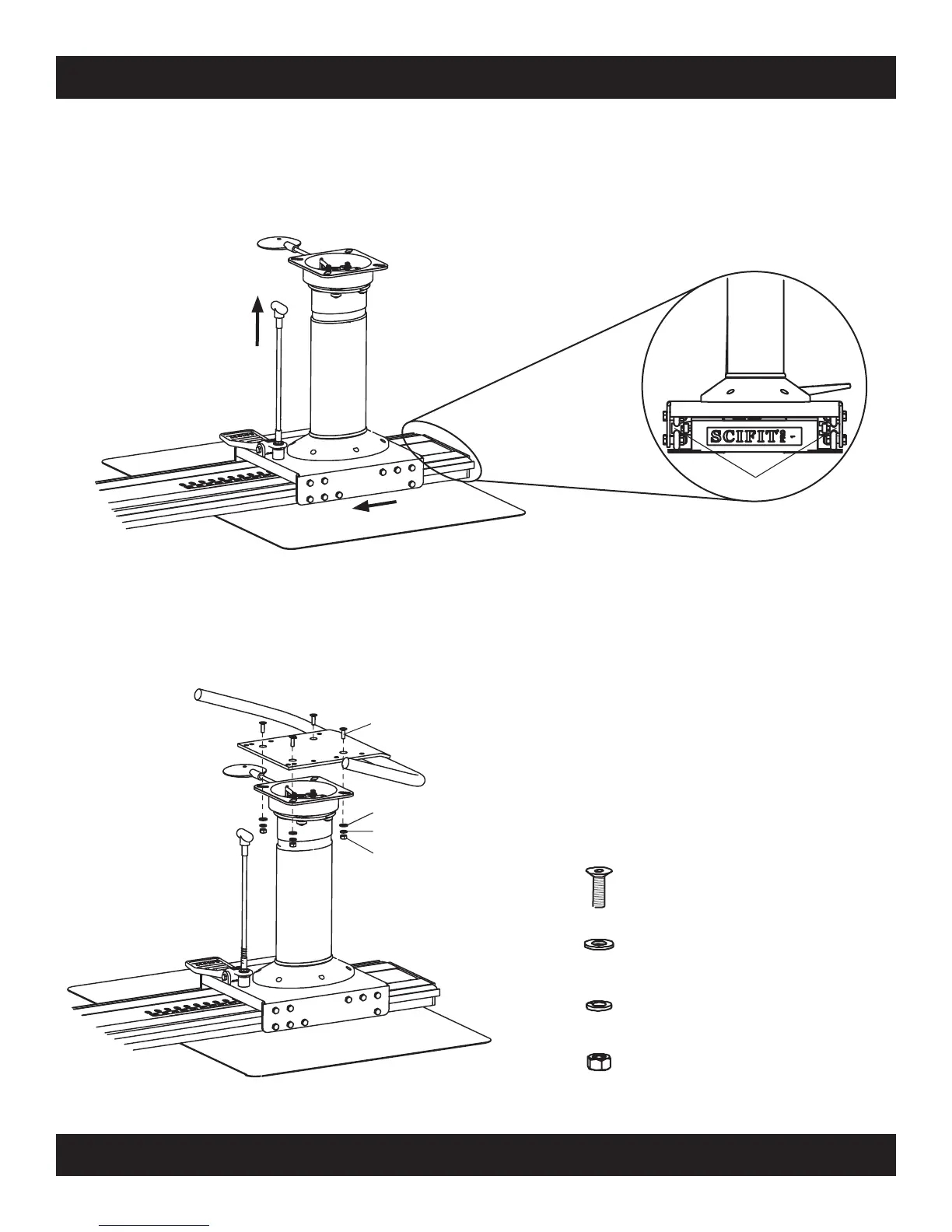 SCIFIT