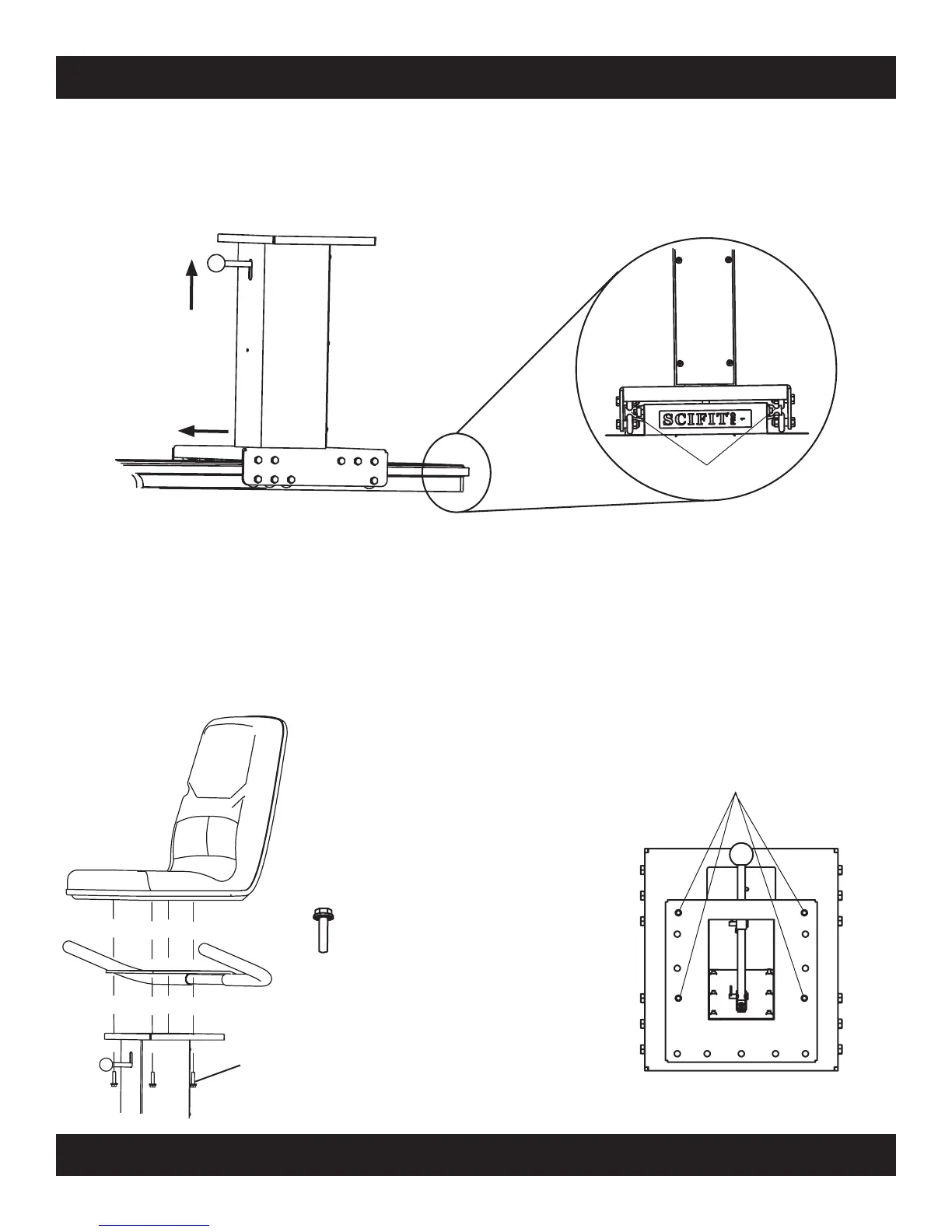 SCIFIT