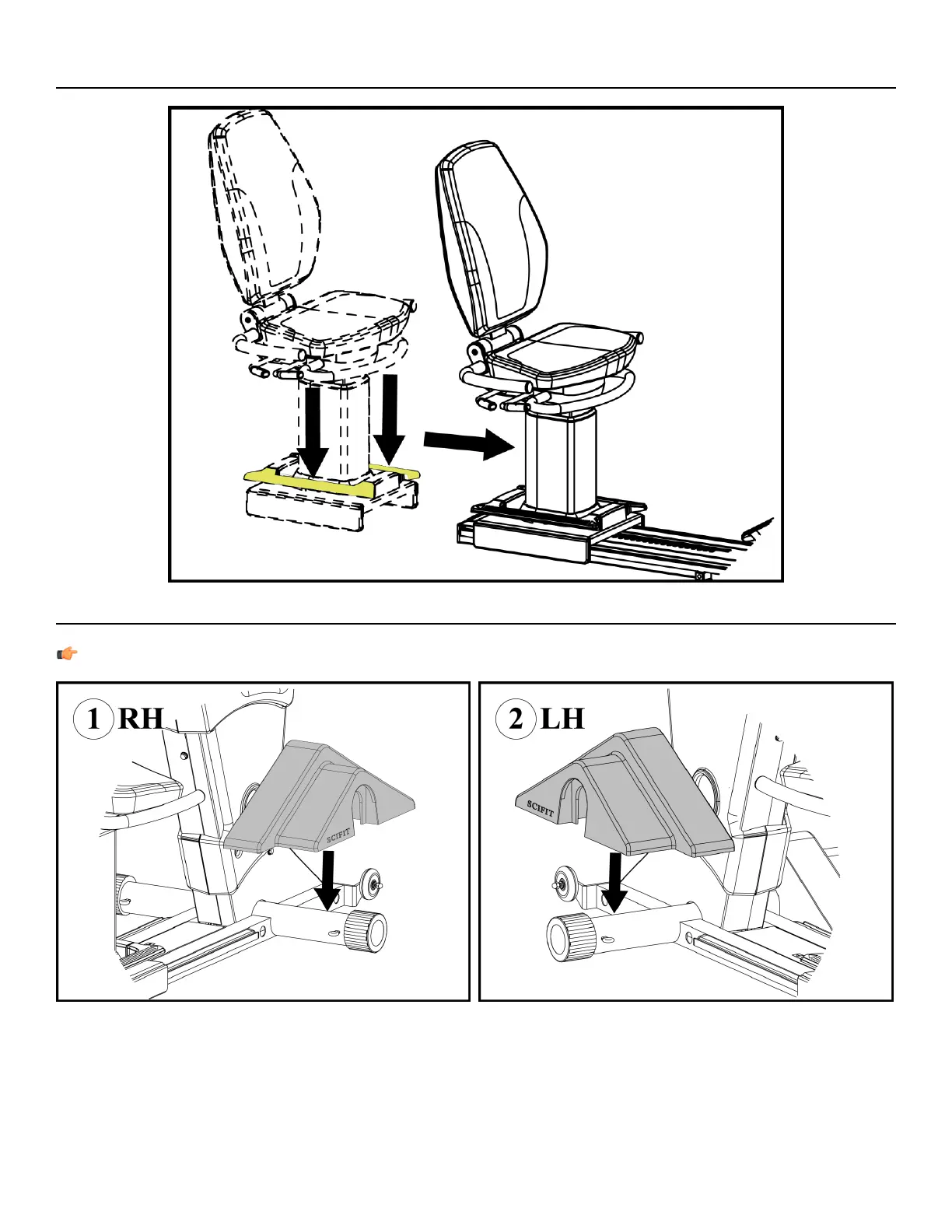 1 RH

SCIFIT

2 LH

SCIFIT