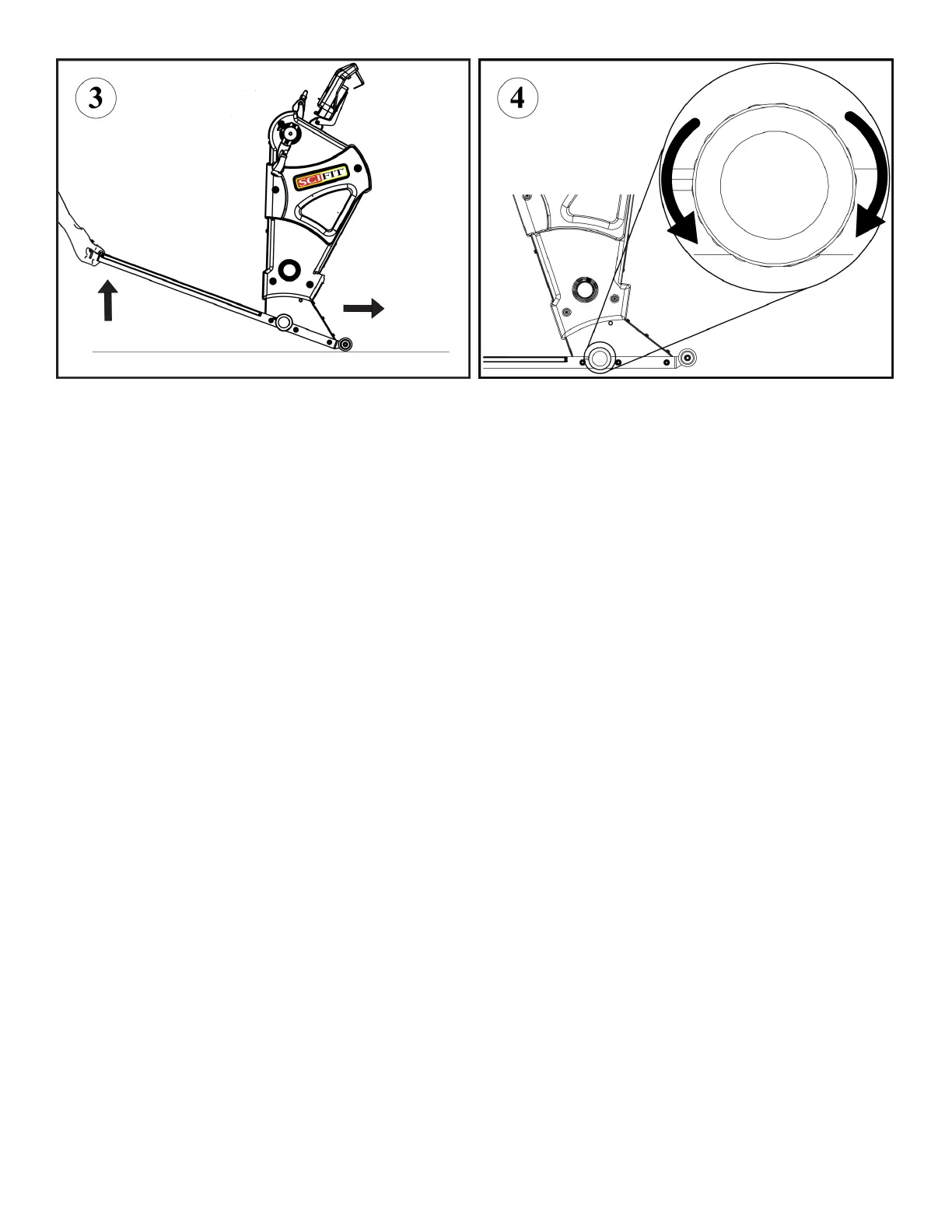 3

SCIFIT

4