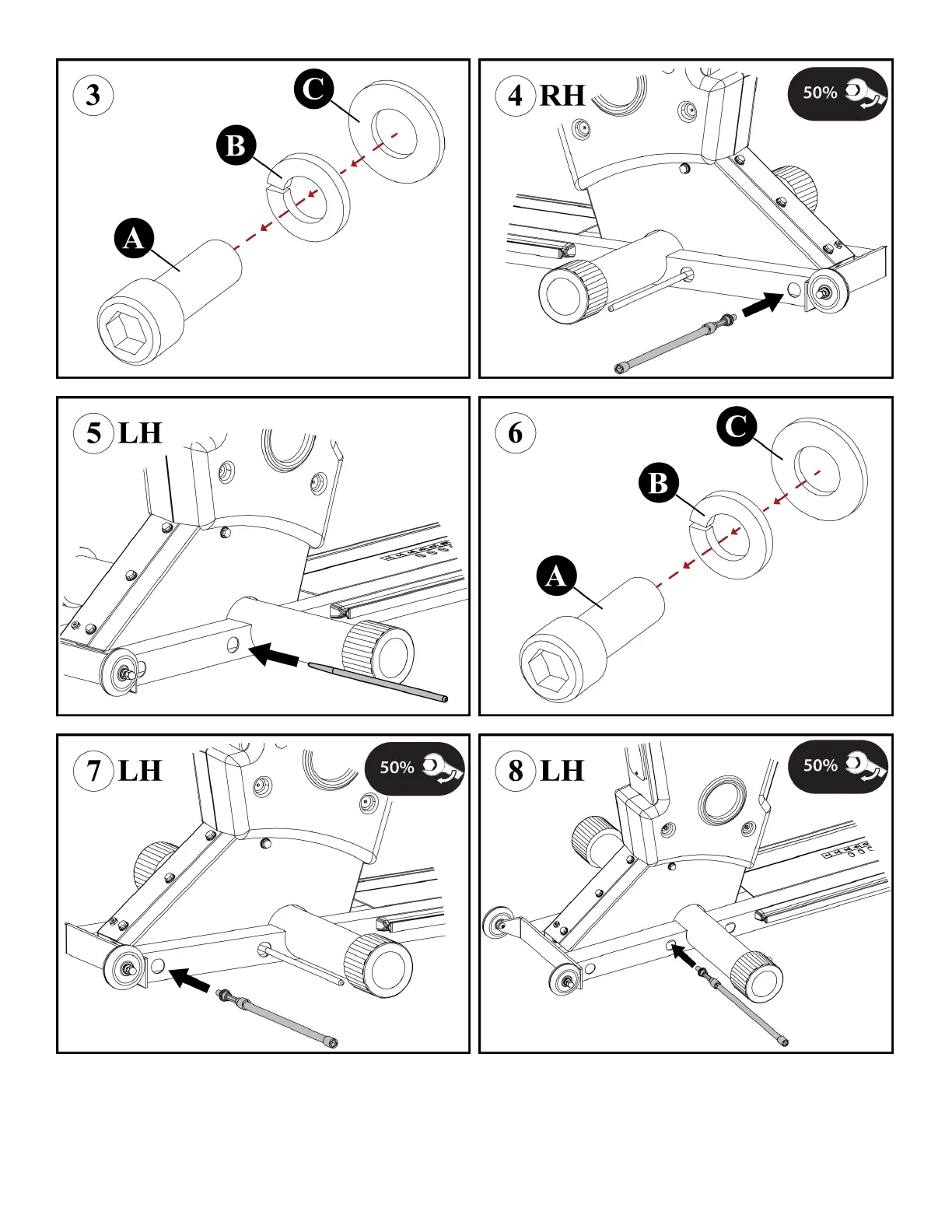 3

C

B

A

4 RH

50%

5 LH

6

C

B

A

7 LH

50%

8 LH

50%