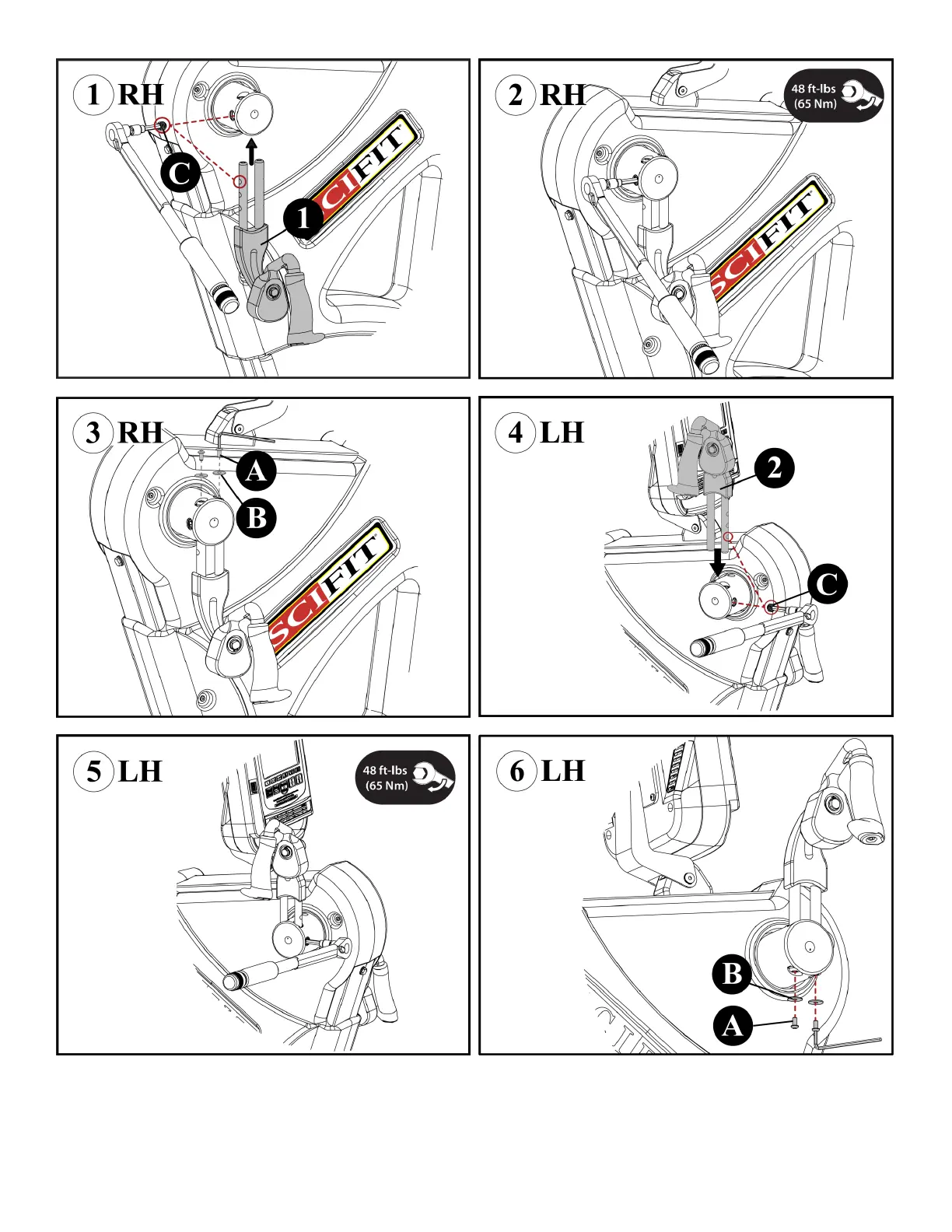 1 RH

C

1

SCIFIT

2 RH

48 ft-lbs (65 Nm)

SCIFIT

3 RH

A

B

SCIFIT

4 LH

2

C

5 LH

48 ft-lbs (65 Nm)

6 LH

B

A