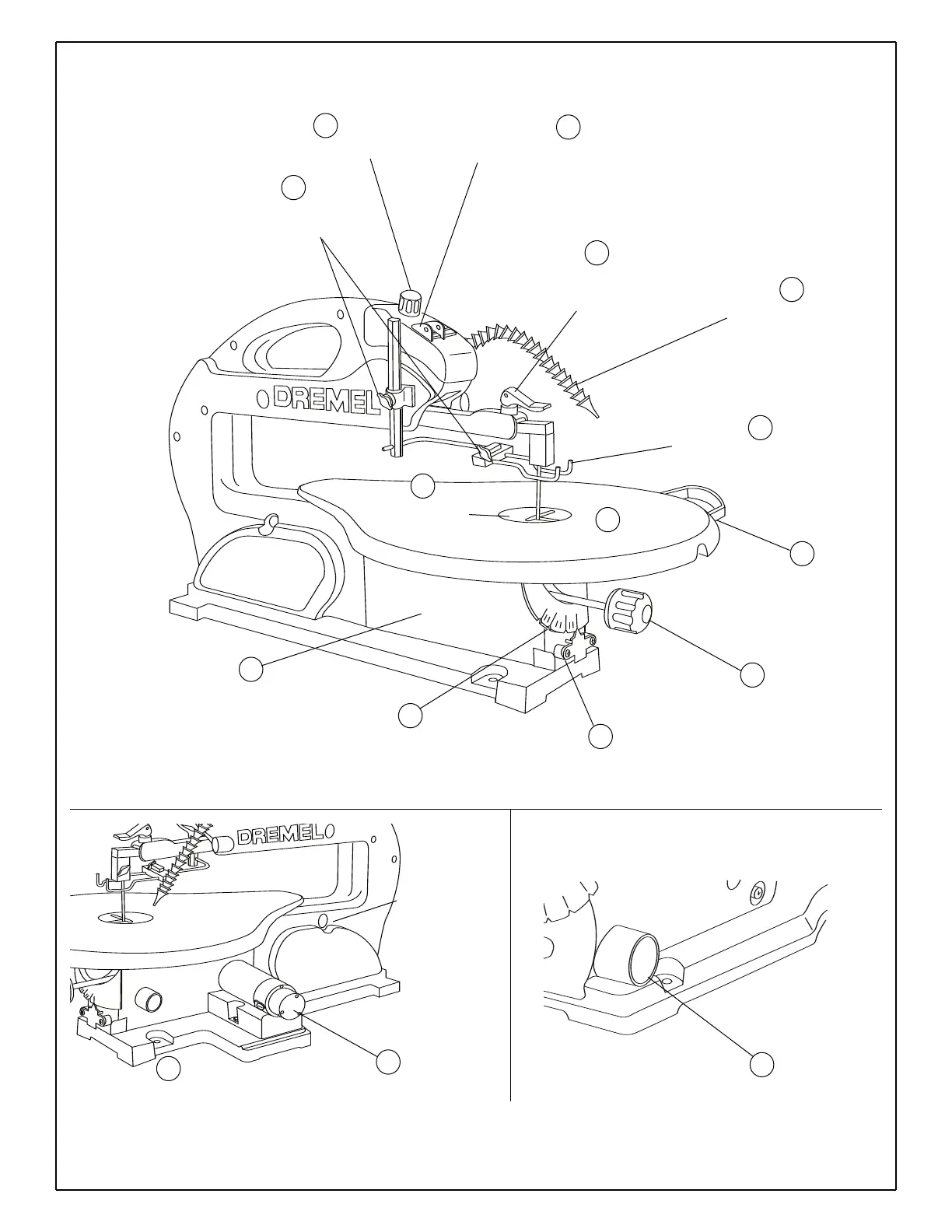 DREMEL

DREMEL