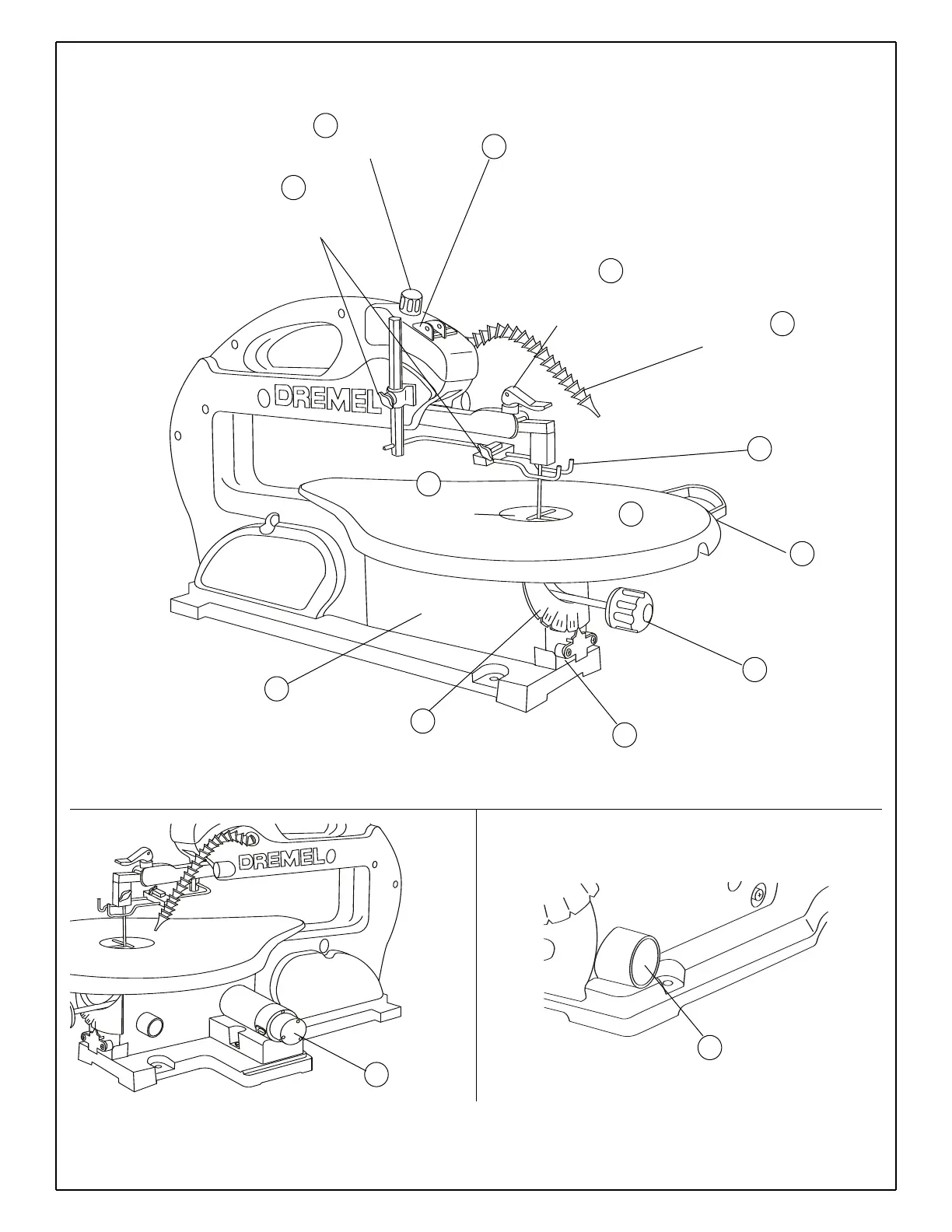 DREMEL

DREMEL