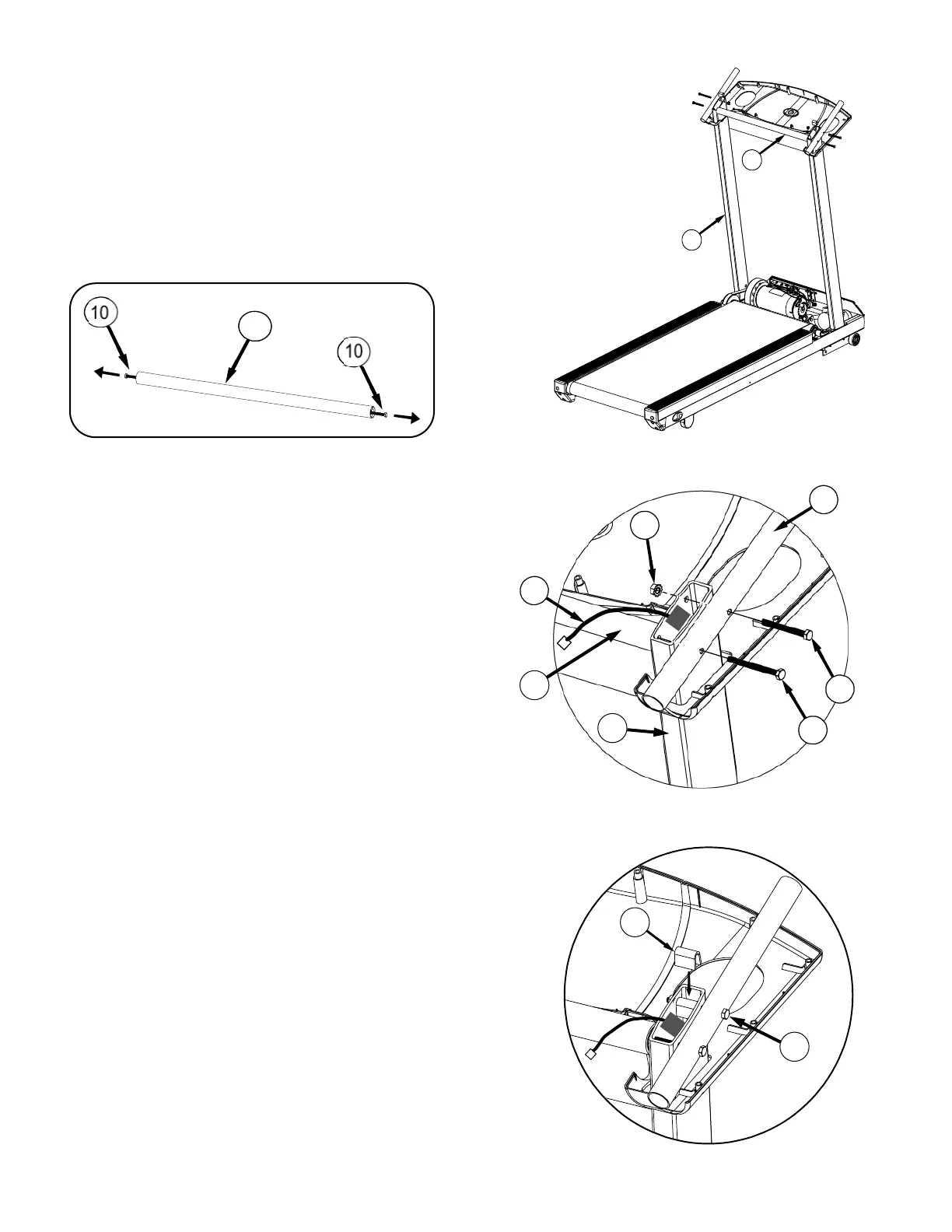 10

10