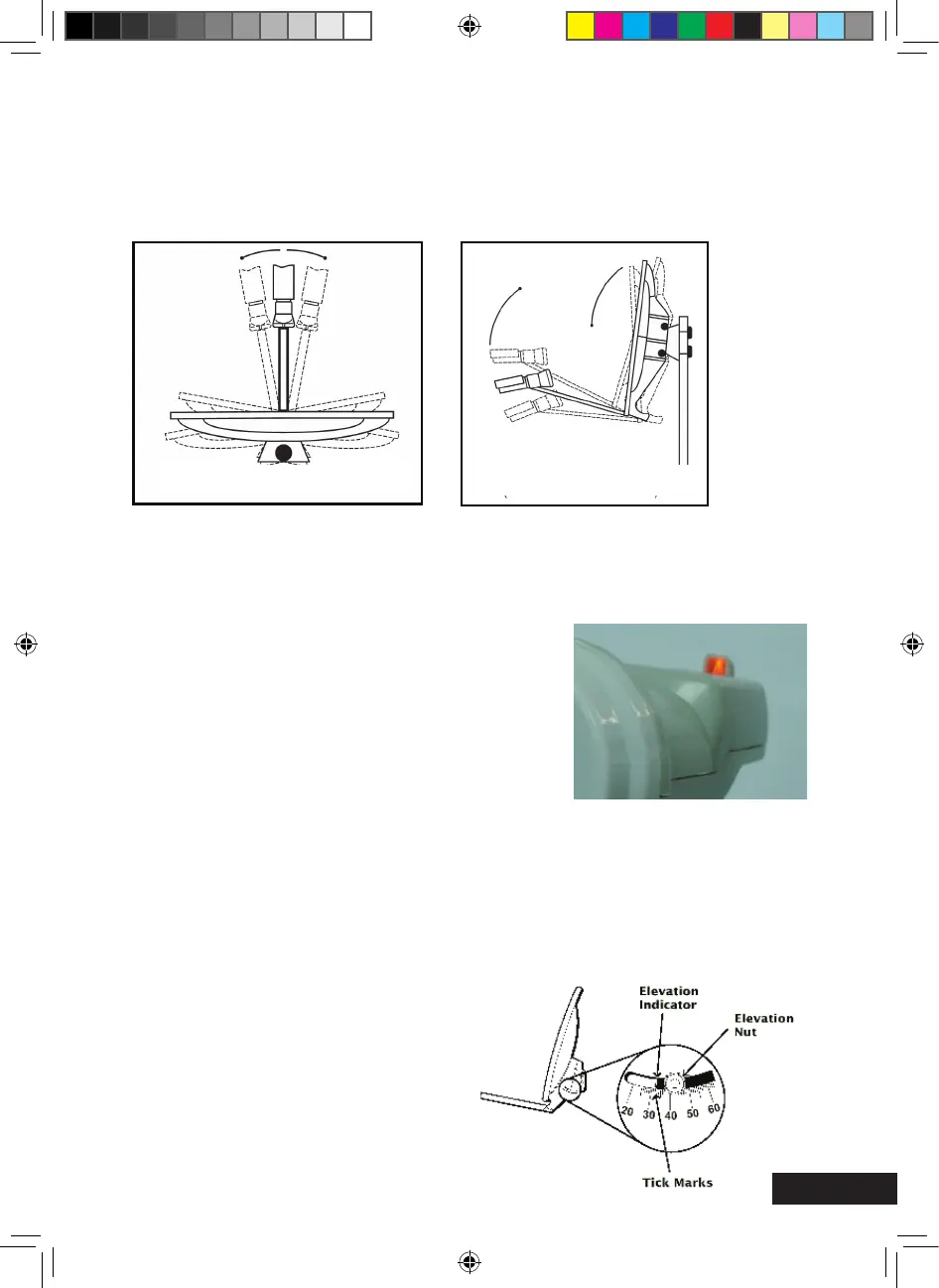 Elevation Indicator

Elevation Nut

20 30 40 50 60

Tick Marks