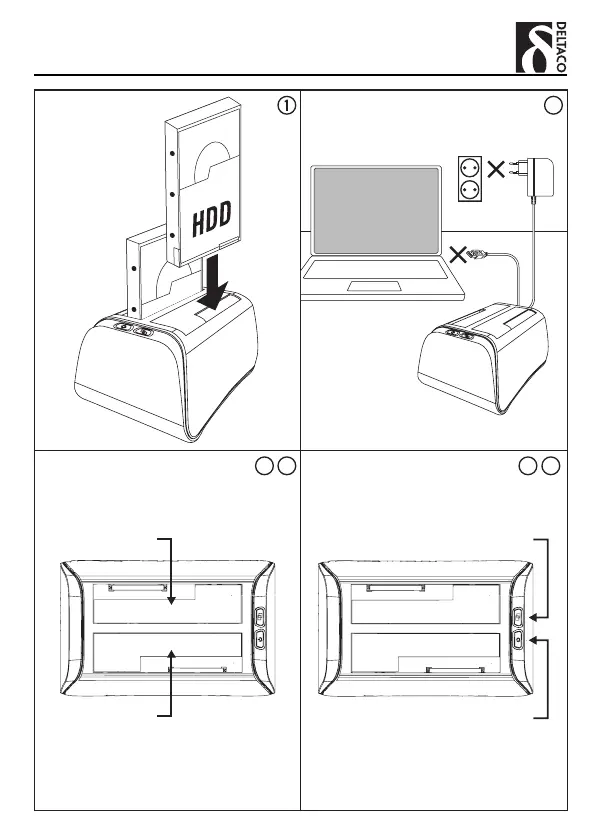 DELTACO

①

HDD