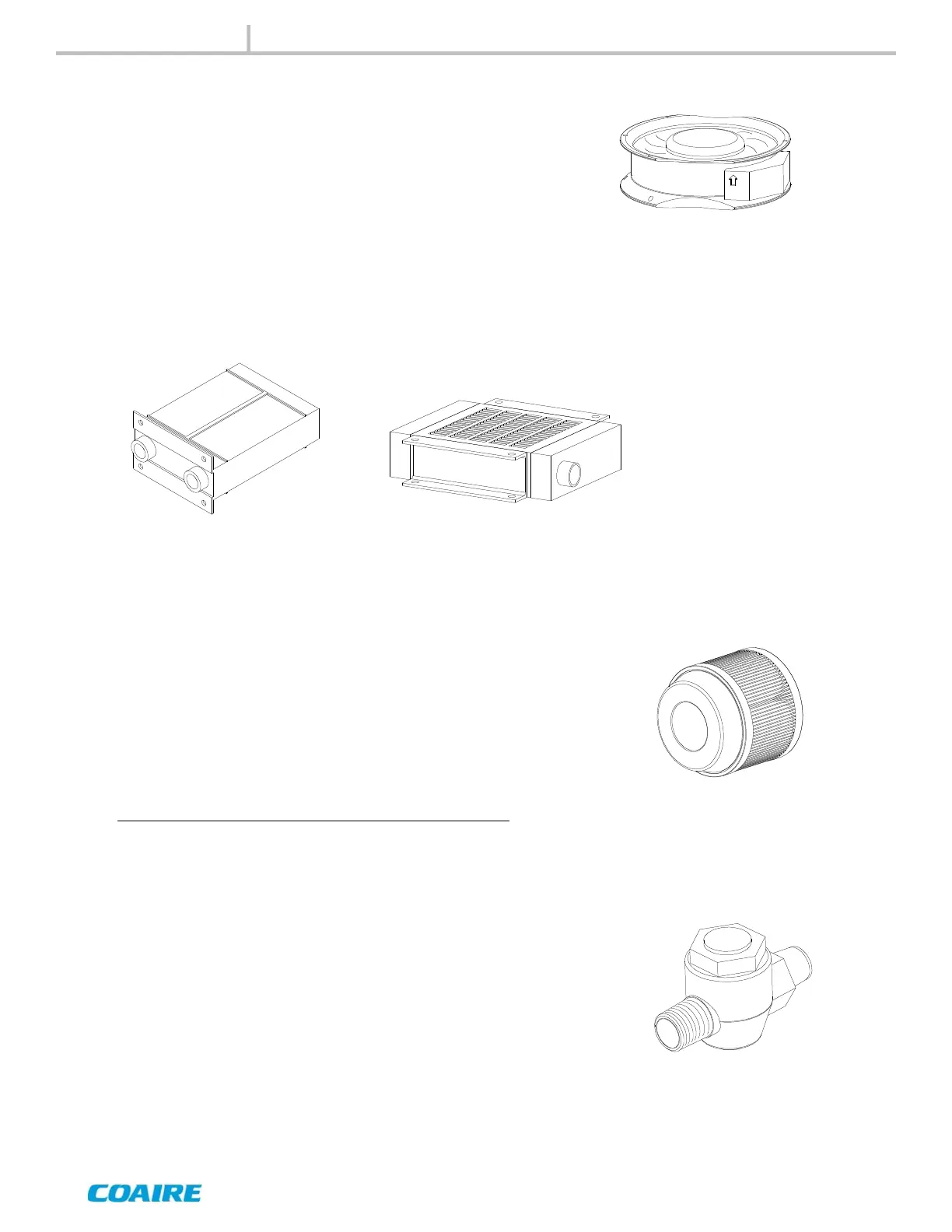 COAIRE