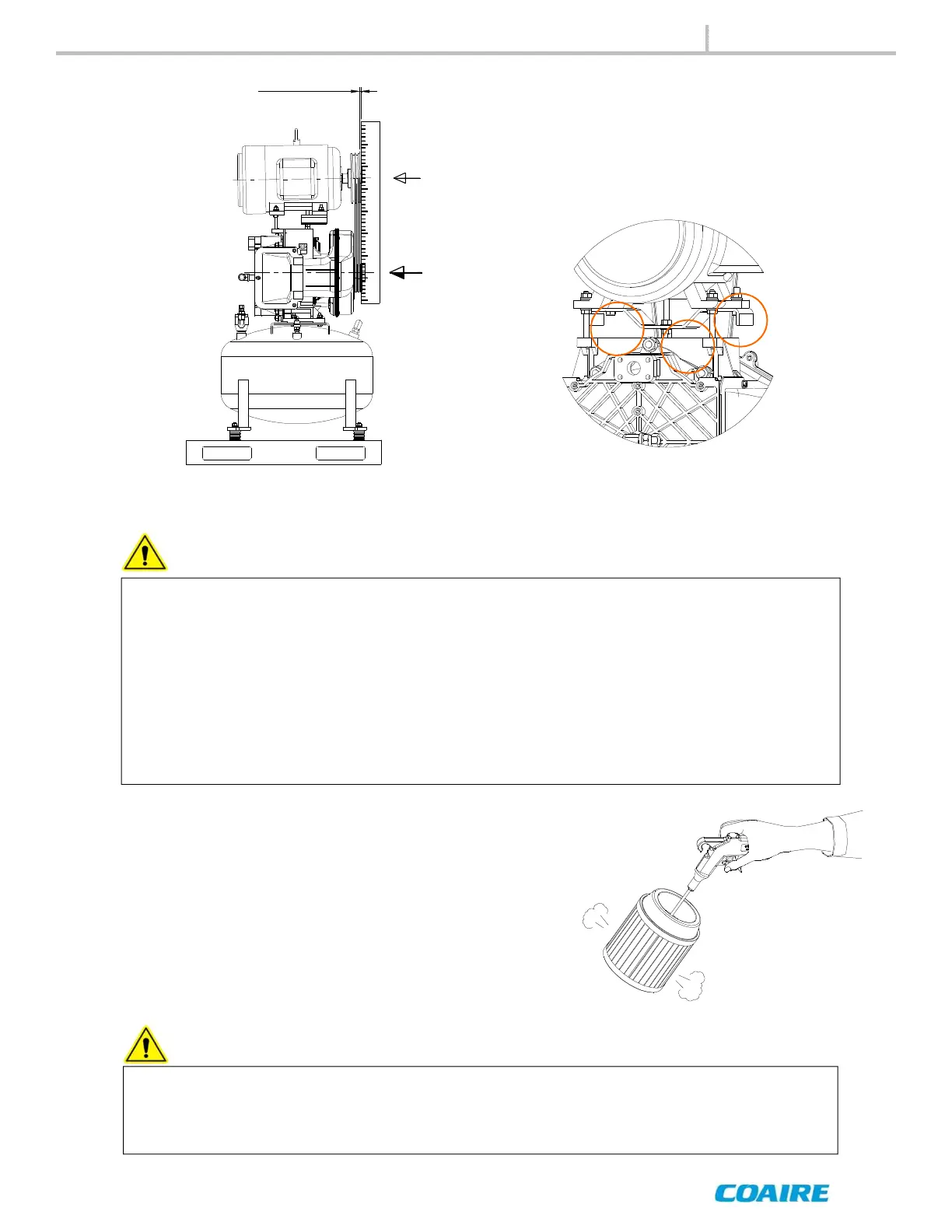 COAIRE