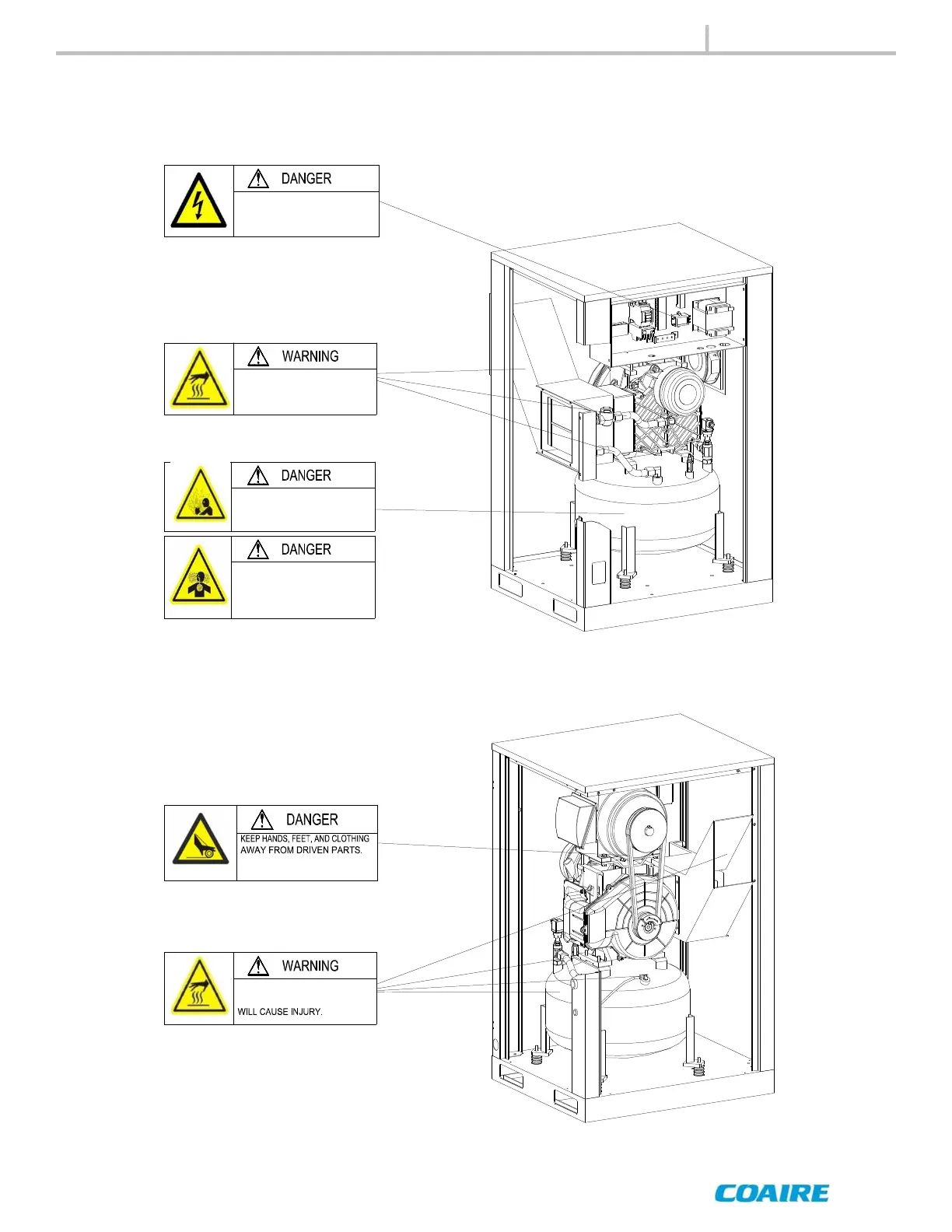 DANGER

WARNING

DANGER

DANGER

DANGER
KEEP HANDS, FEET, AND CLOTHING AWAY FROM DRIVEN PARTS.

WARNING
WILL CAUSE INJURY.

COAIRE