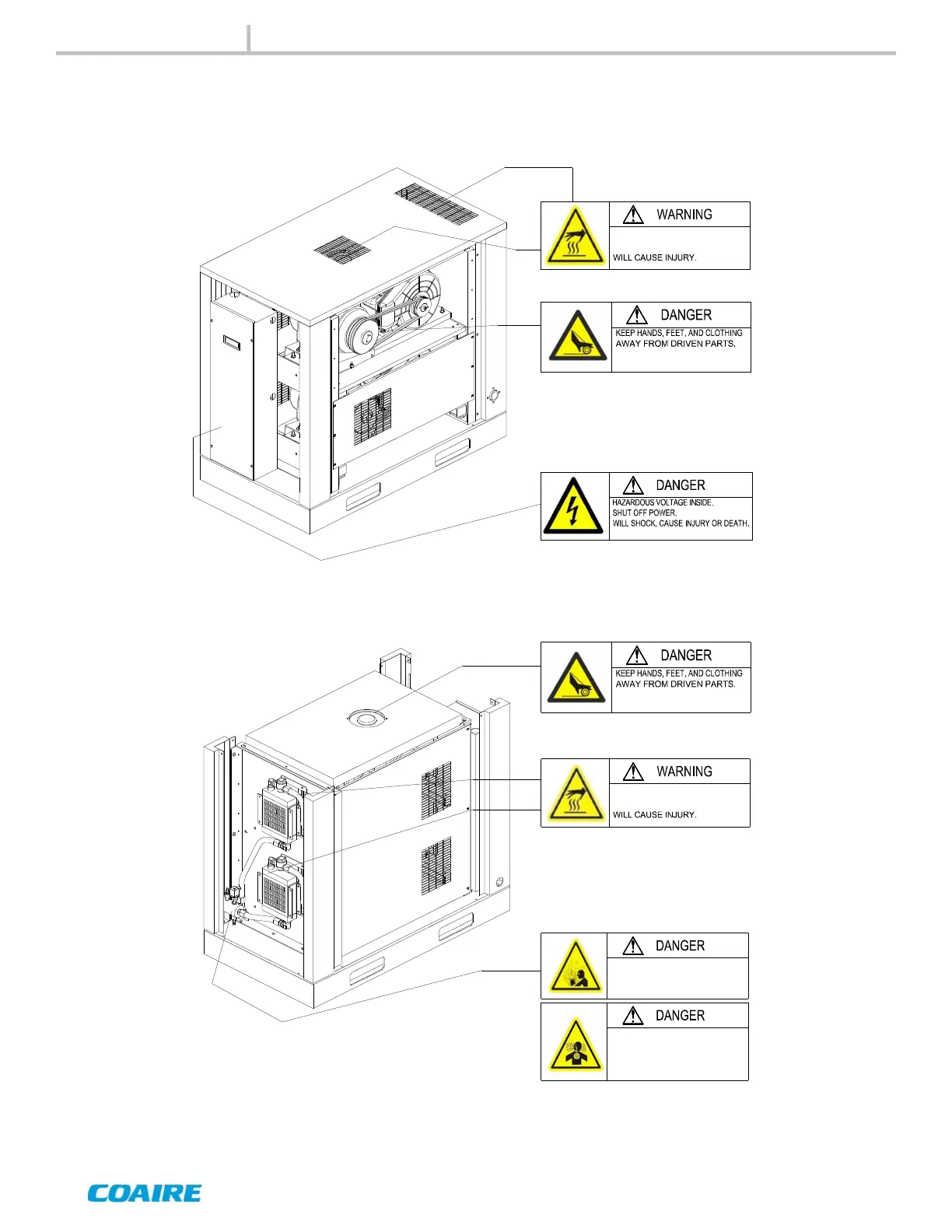 WARNING

WILL CAUSE INJURY.

DANGER

KEEP HANDS, FEET, AND CLOTHING AWAY FROM DRIVEN PARTS.

DANGER

HAZARDOUS VOLTAGE INSIDE.
SHUT OFF POWER.
WILL SHOCK, CAUSE INJURY OR DEATH.

DANGER

KEEP HANDS, FEET, AND CLOTHING AWAY FROM DRIVEN PARTS.

WARNING

WILL CAUSE INJURY.

DANGER

DANGER

COAIRE