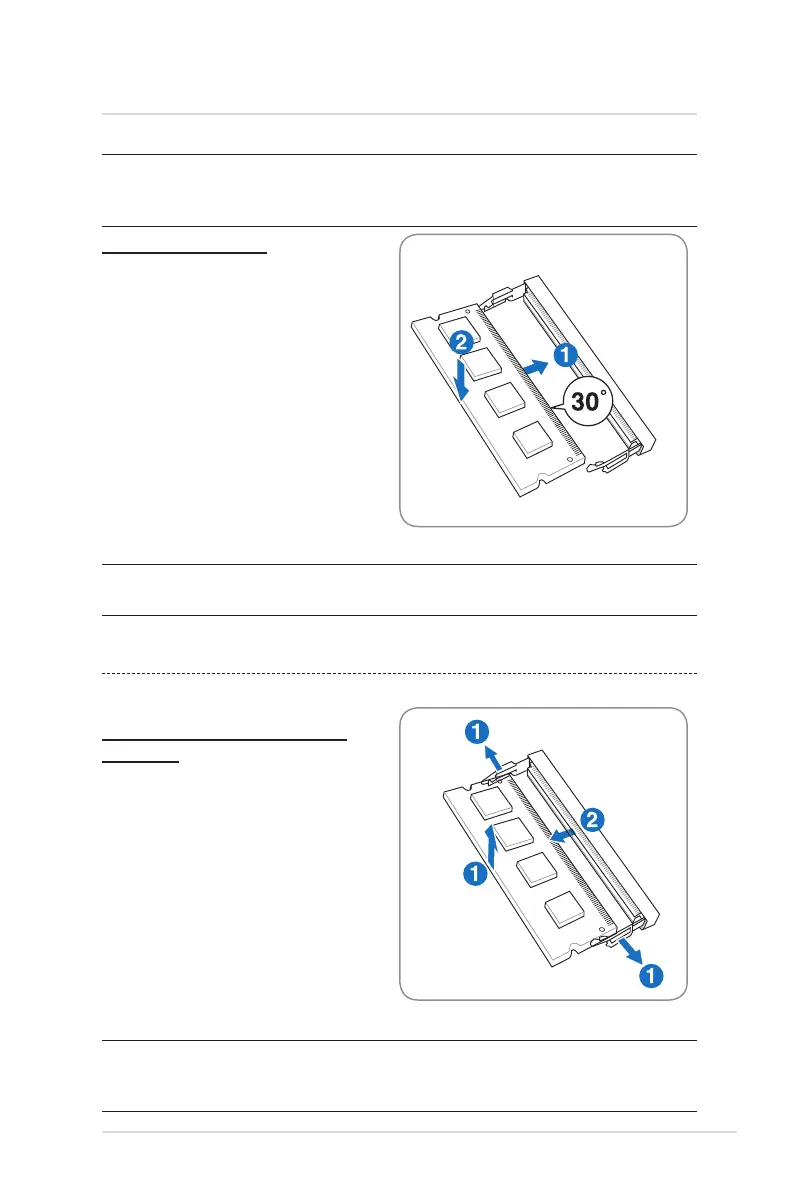 2

1

30°

1

2

1

1