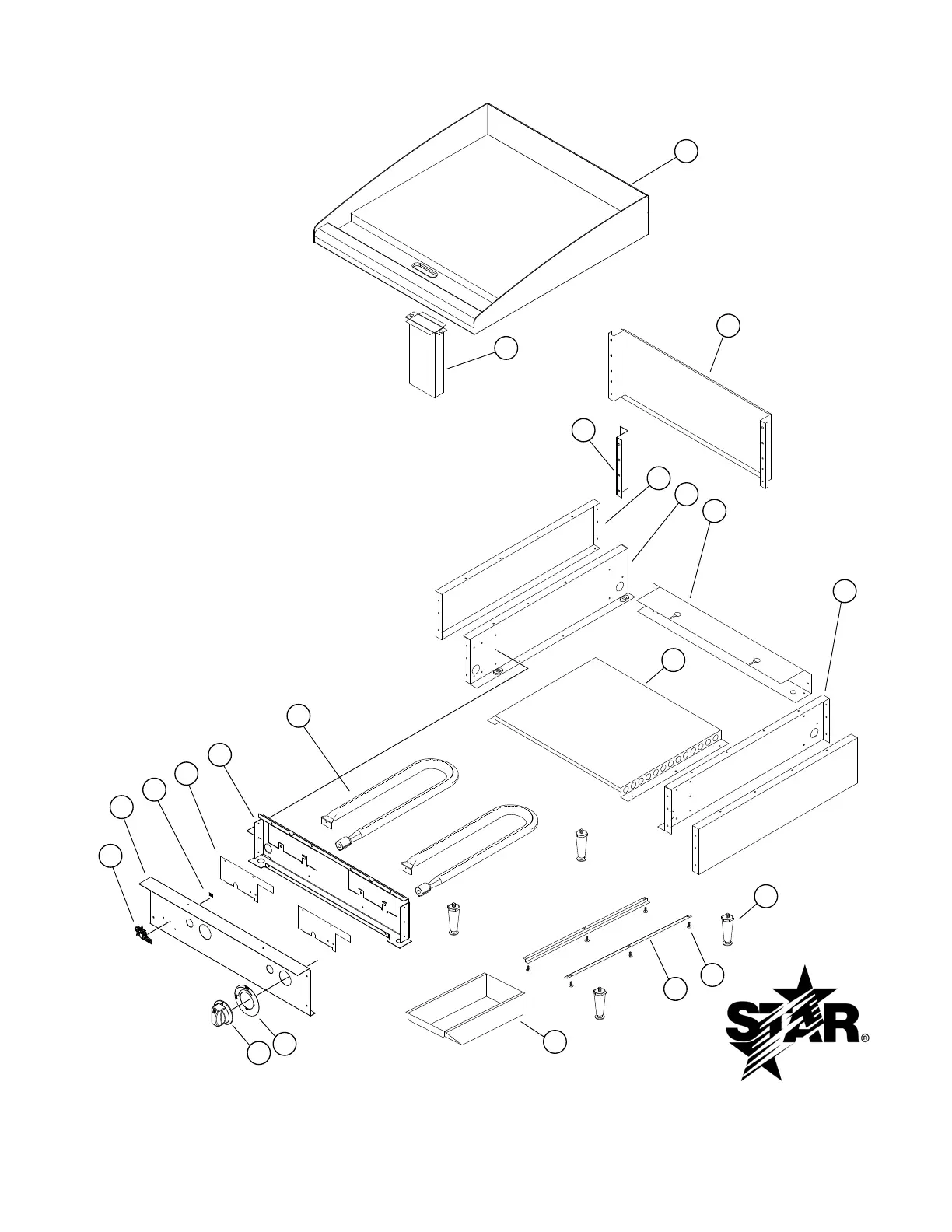 STAR®