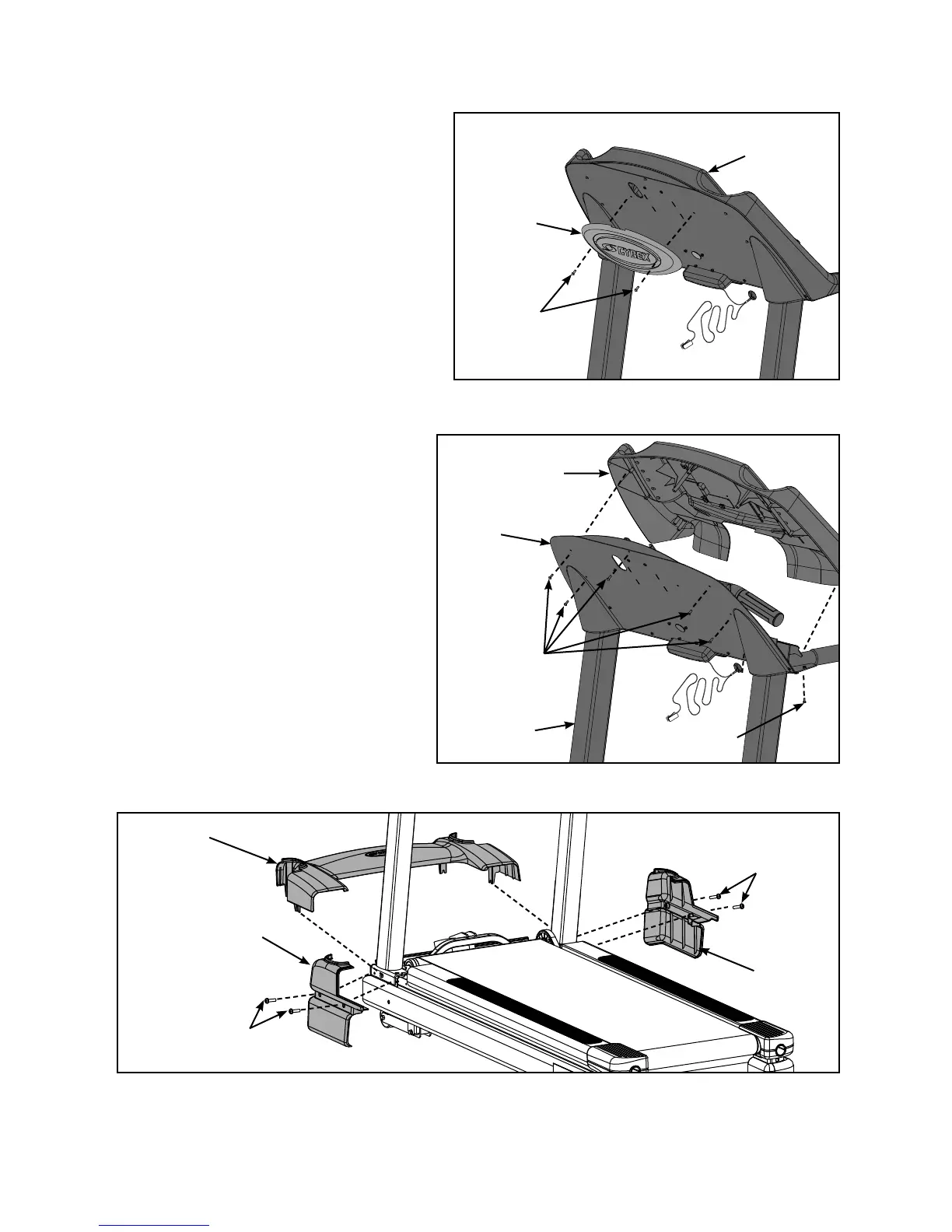 CYBEX