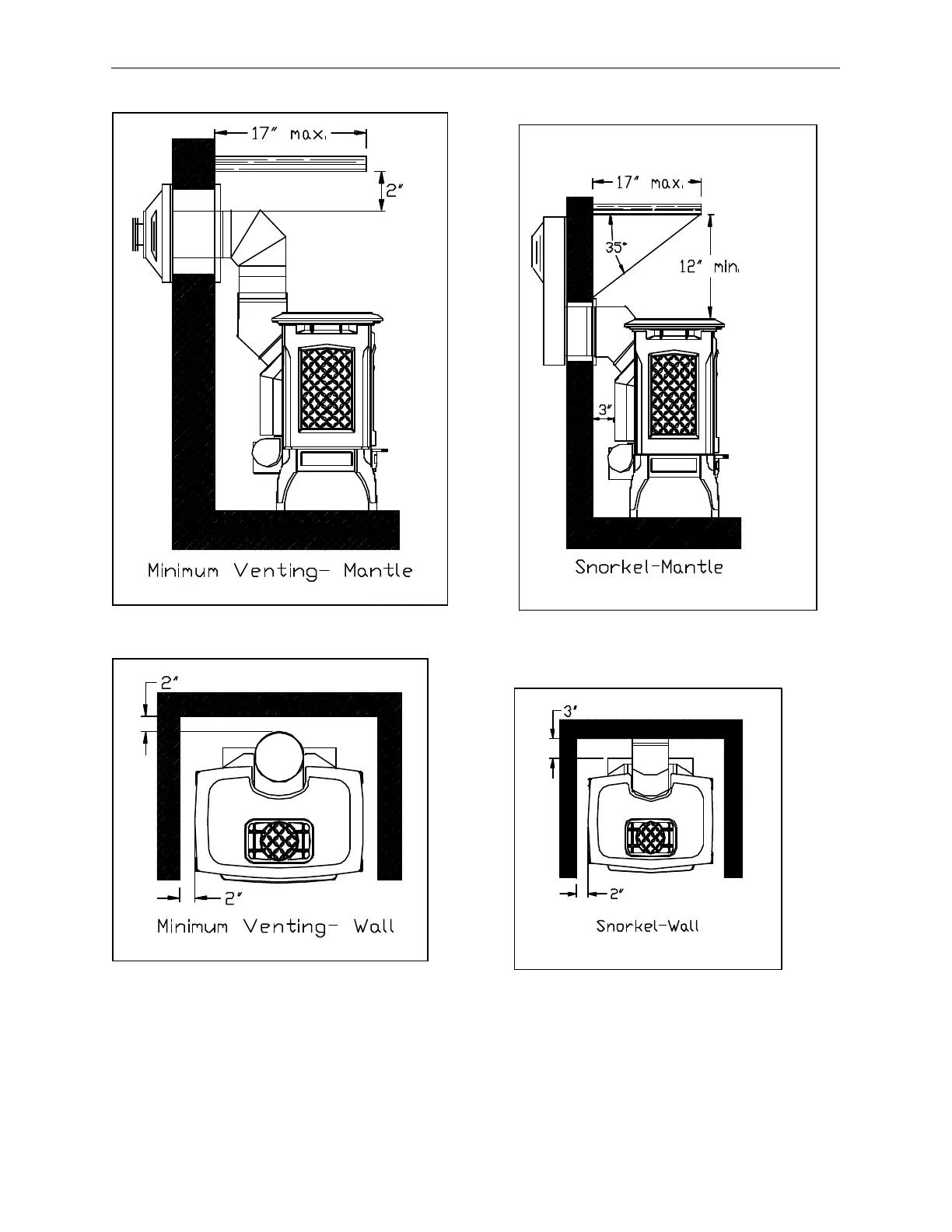 17" max.

2"

Minimum Venting- Mantle

17" max.

35°

12" min.

3"

Snorkel-Mantle

2"

2"

Minimum Venting- Wall

3"

2"

Snorkel-Wall