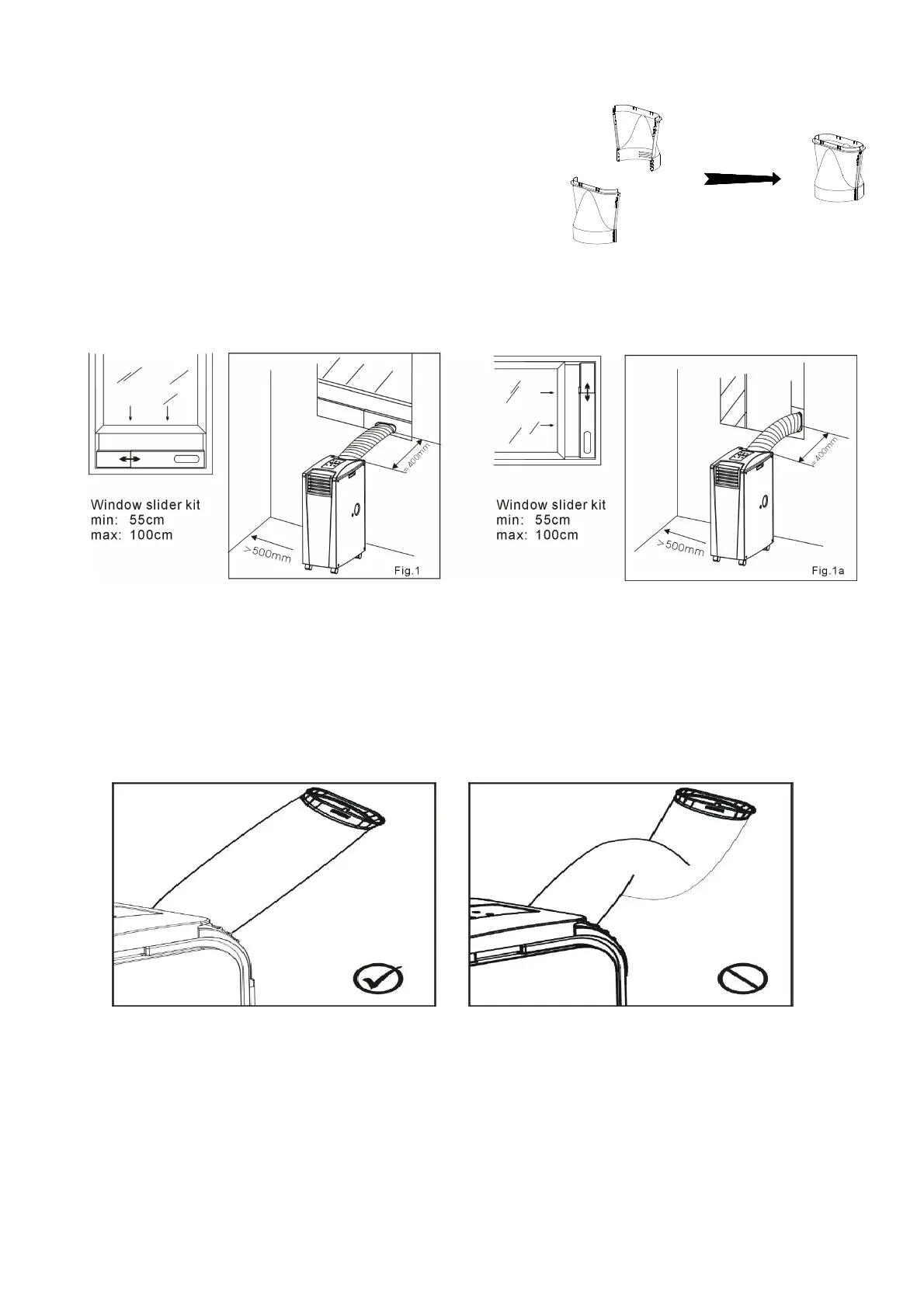 Window slider kit
min: 55cm
max: 100cm

=400mm

>500mm

Fig.1

Window slider kit
min: 55cm
max: 100cm

=400mm

>500mm

Fig.1a