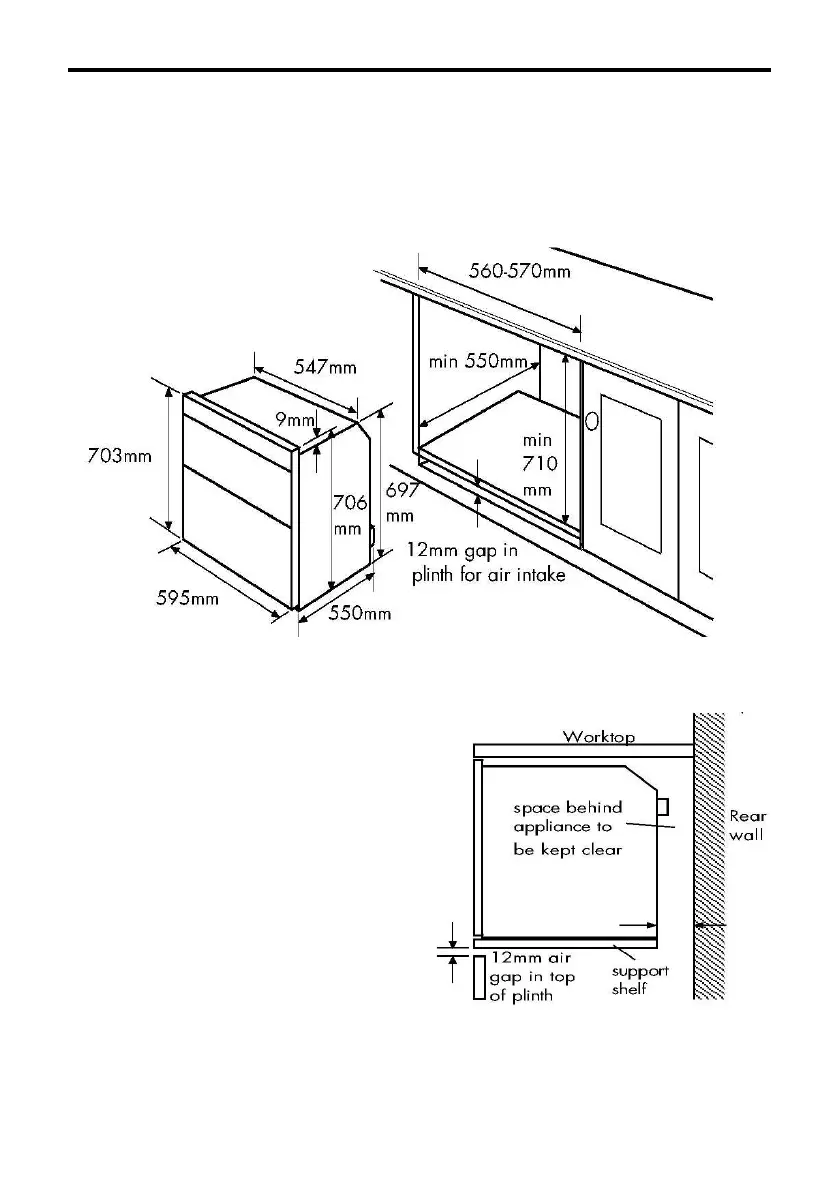 560-570mm

547mm

min 550mm

9mm

703mm

706 mm

697 mm

min 710 mm

12mm gap in plinth for air intake

595mm

550mm

Worktop

space behind appliance to be kept clear

Rear wall

12mm air gap in top of plinth

support shelf