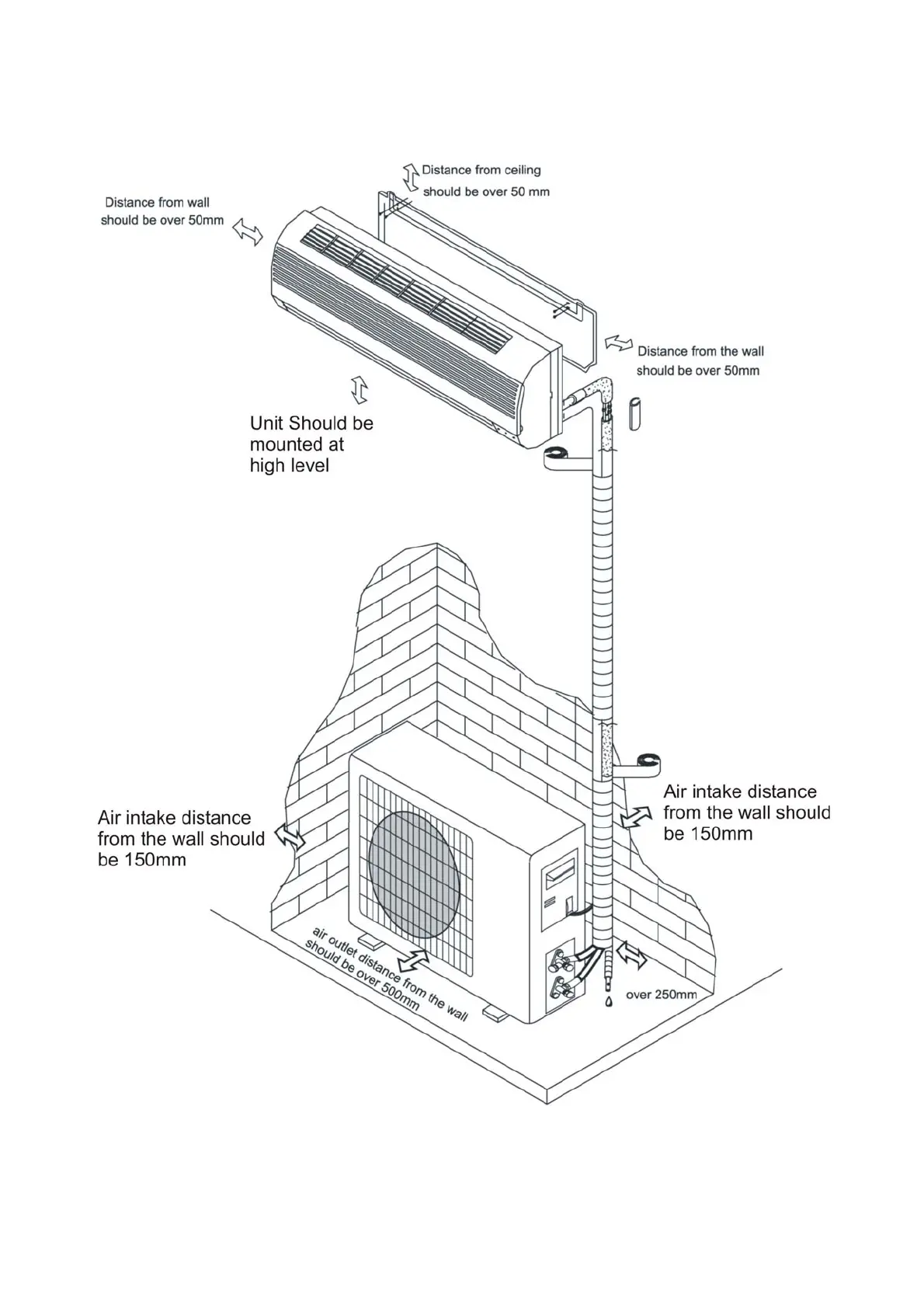 Distance from ceiling
should be over 50 mm

Distance from wall
should be over 50mm

Distance from the wall
should be over 50mm

Unit Should be
mounted at
high level

Air intake distance
from the wall should
be 150mm

Air intake distance
from the wall should
be 150mm

air outlet distance from the wall
should be over 500mm

over 250mm