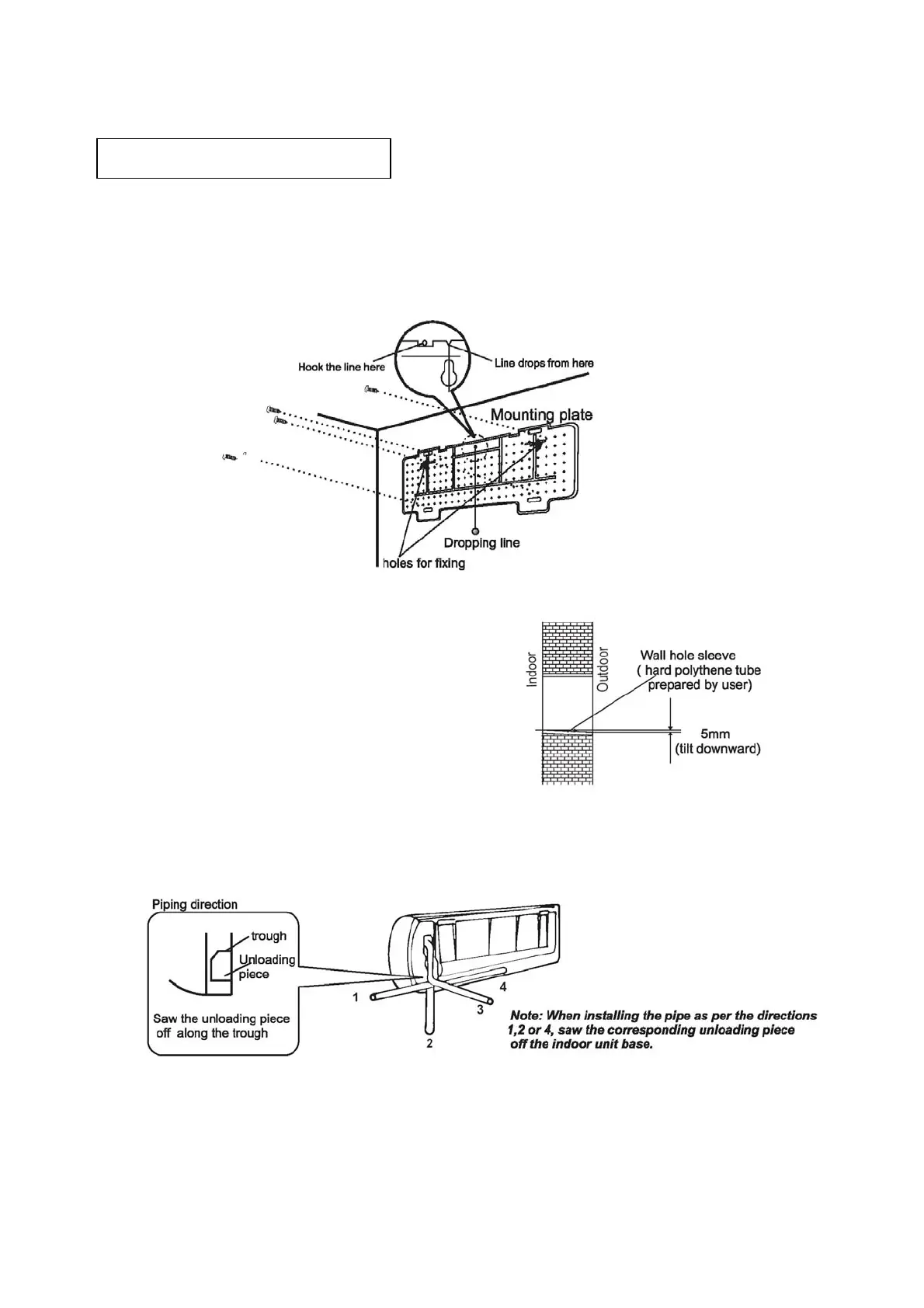 Hook the line here

Line drops from here

Mounting plate

Dropping line

holes for fixing

Indoor

Outdoor

Wall hole sleeve ( hard polythene tube prepared by user)

5mm (tilt downward)

Piping direction

trough

Unloading piece

Saw the unloading piece off along the trough

1

2

3

4

Note: When installing the pipe as per the directions 1,2 or 4, saw the corresponding unloading piece off the indoor unit base.