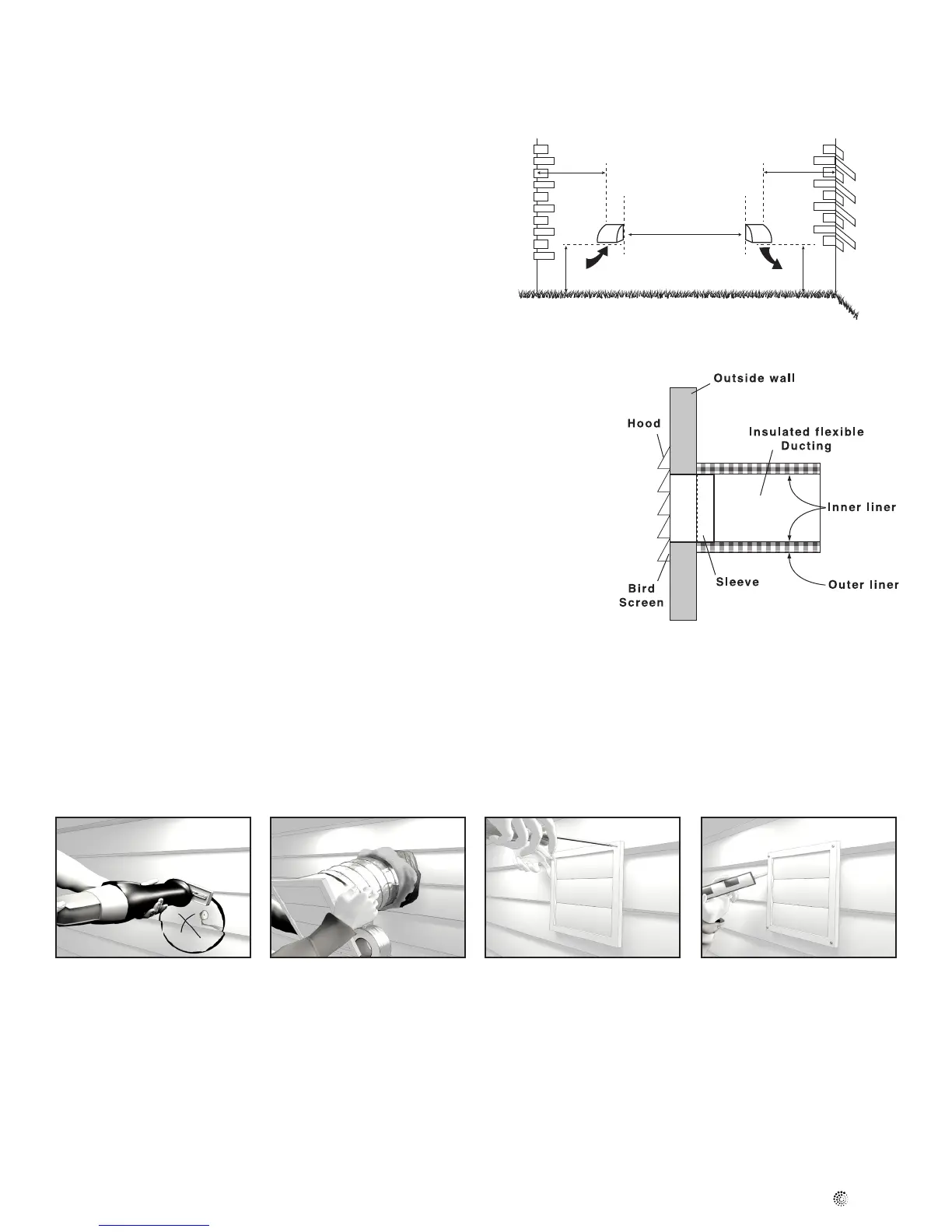 Outside wall

Hood

Insulated flexible Ducting

Inner liner

Bird Screen

Sleeve

Outer liner