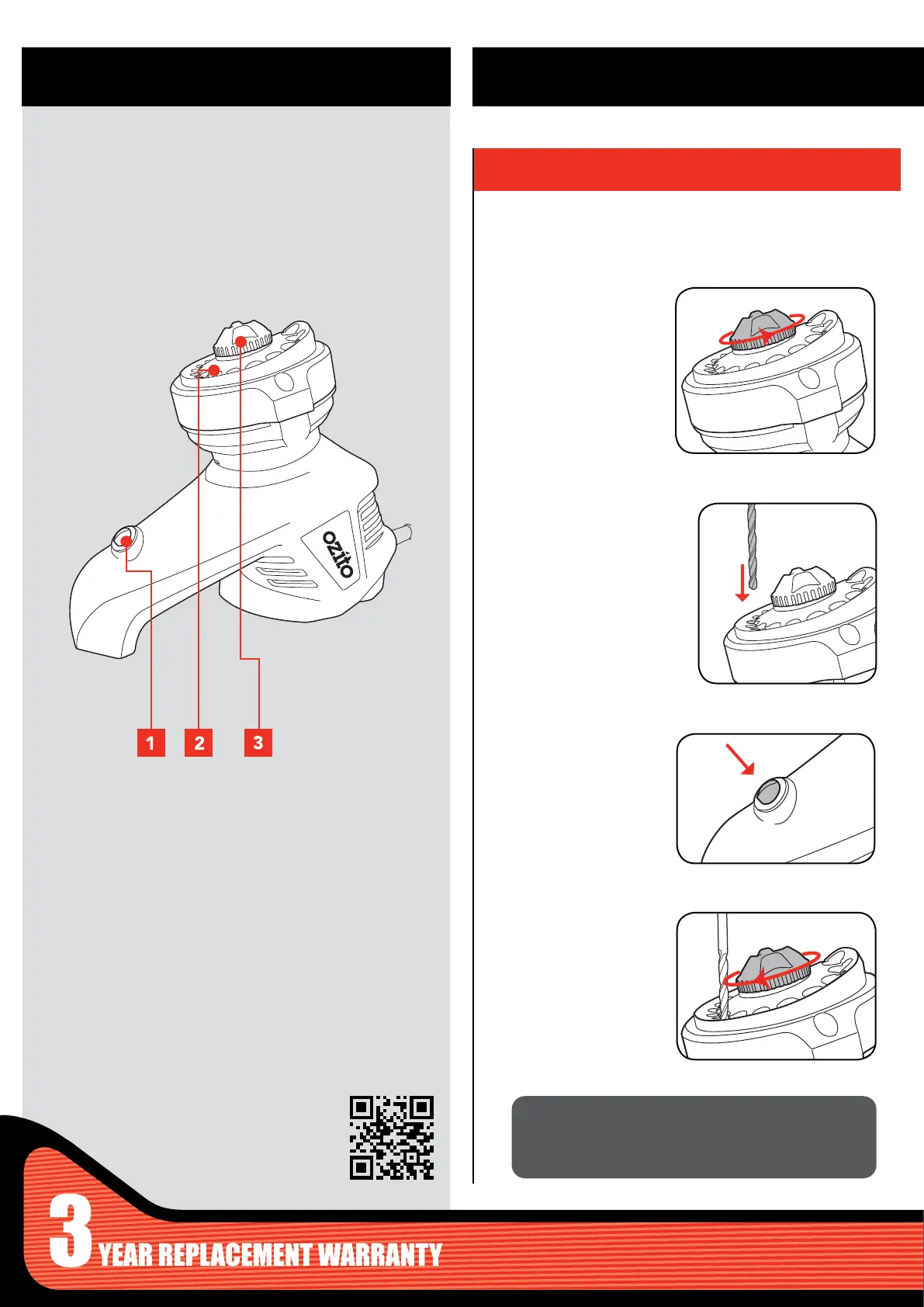 ozito

1

2

3

3 YEAR REPLACEMENT WARRANTY