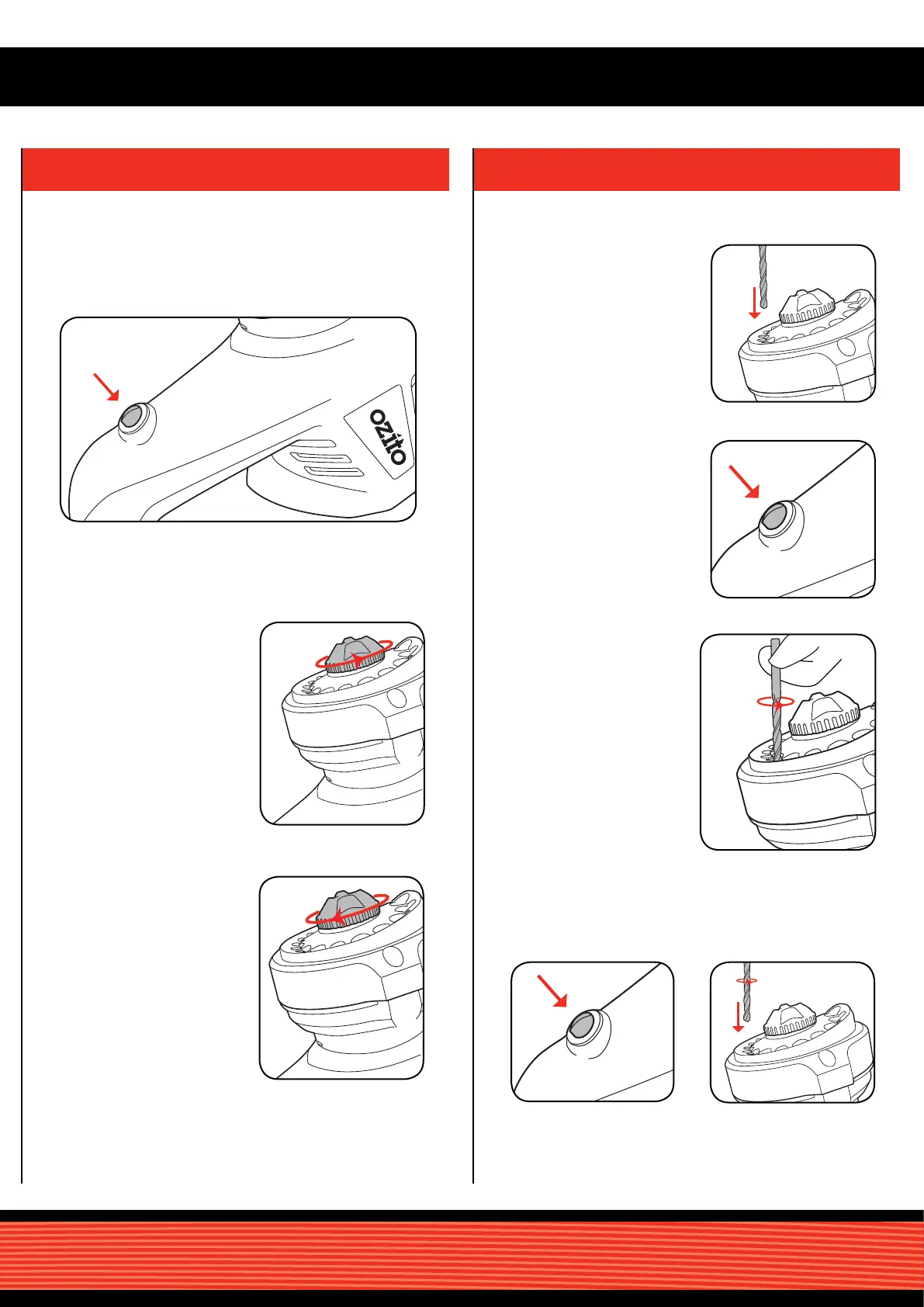 ozito