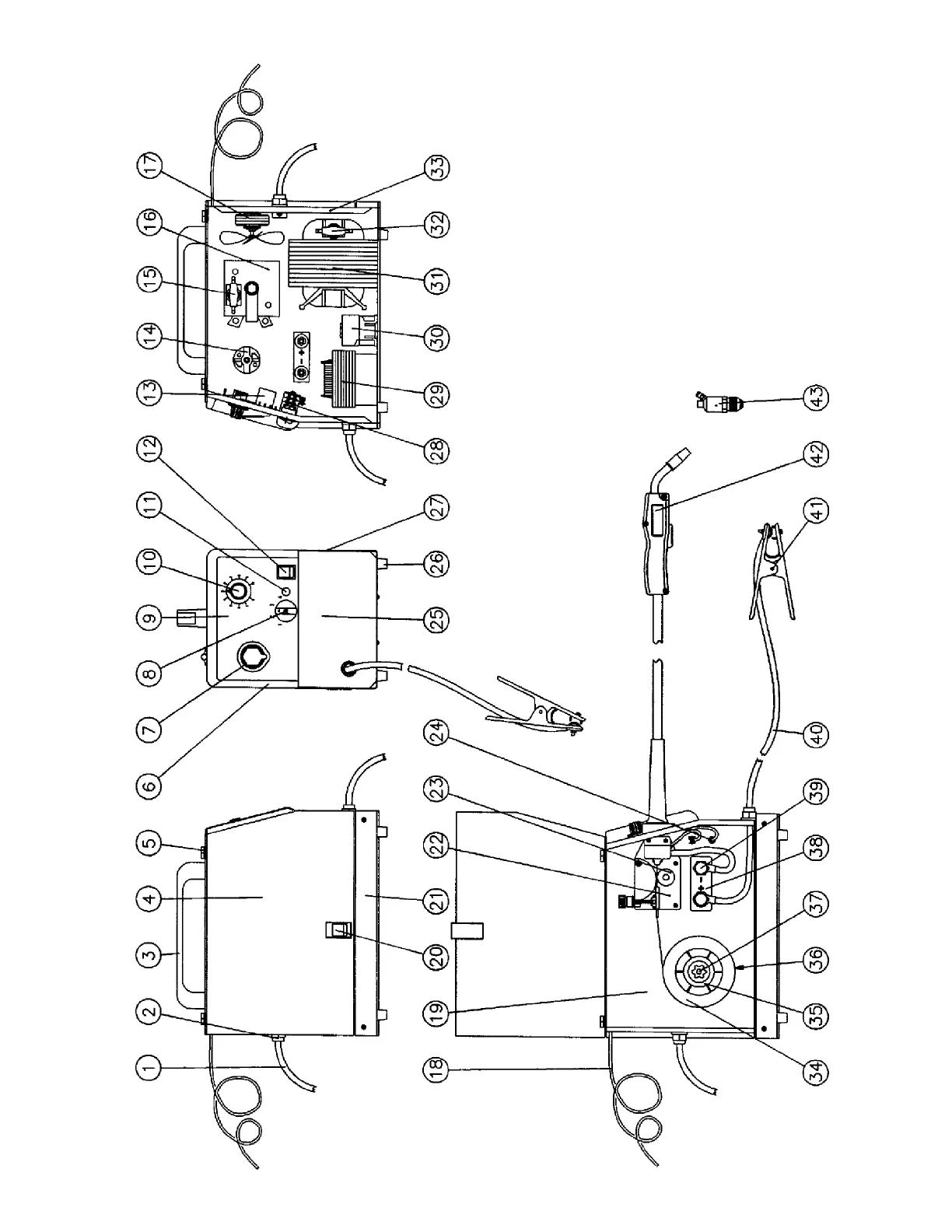 1
2
3
4
5
6
7
8
9
10
11
12
13
14
15
16
17
18
19
20
21
22
23
24
25
26
27
28
29
30
31
32
33
34
35
36
37
38
39
40
41
42
43