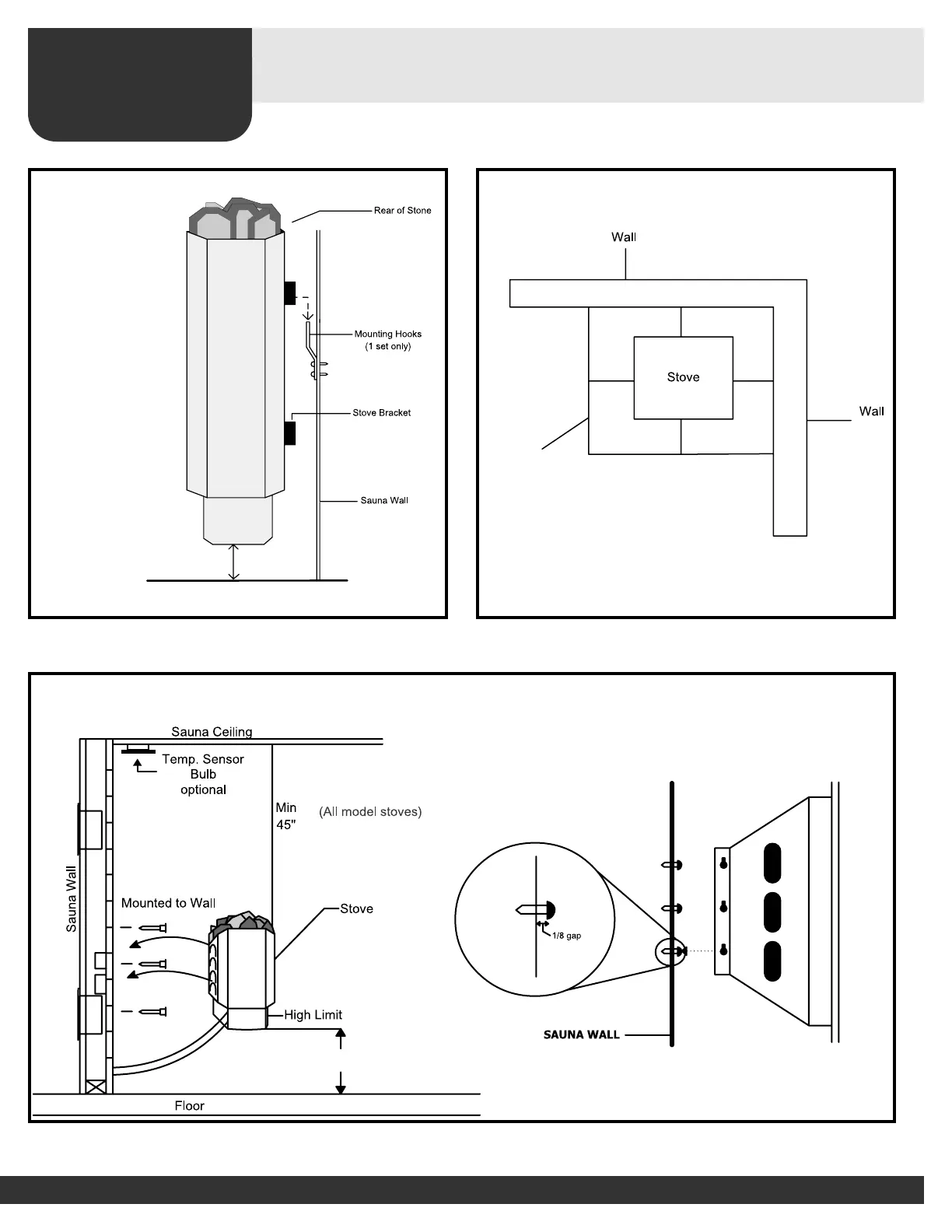 Rear of Stone

Mounting Hooks (1 set only)

Stove Bracket

Sauna Wall

Wall

Stove

Wall

Sauna Ceiling

Temp. Sensor Bulb optional

Min 45"

(All model stoves)

Sauna Wall

Mounted to Wall

Stove

High Limit

Floor

1/8 gap

SAUNA WALL