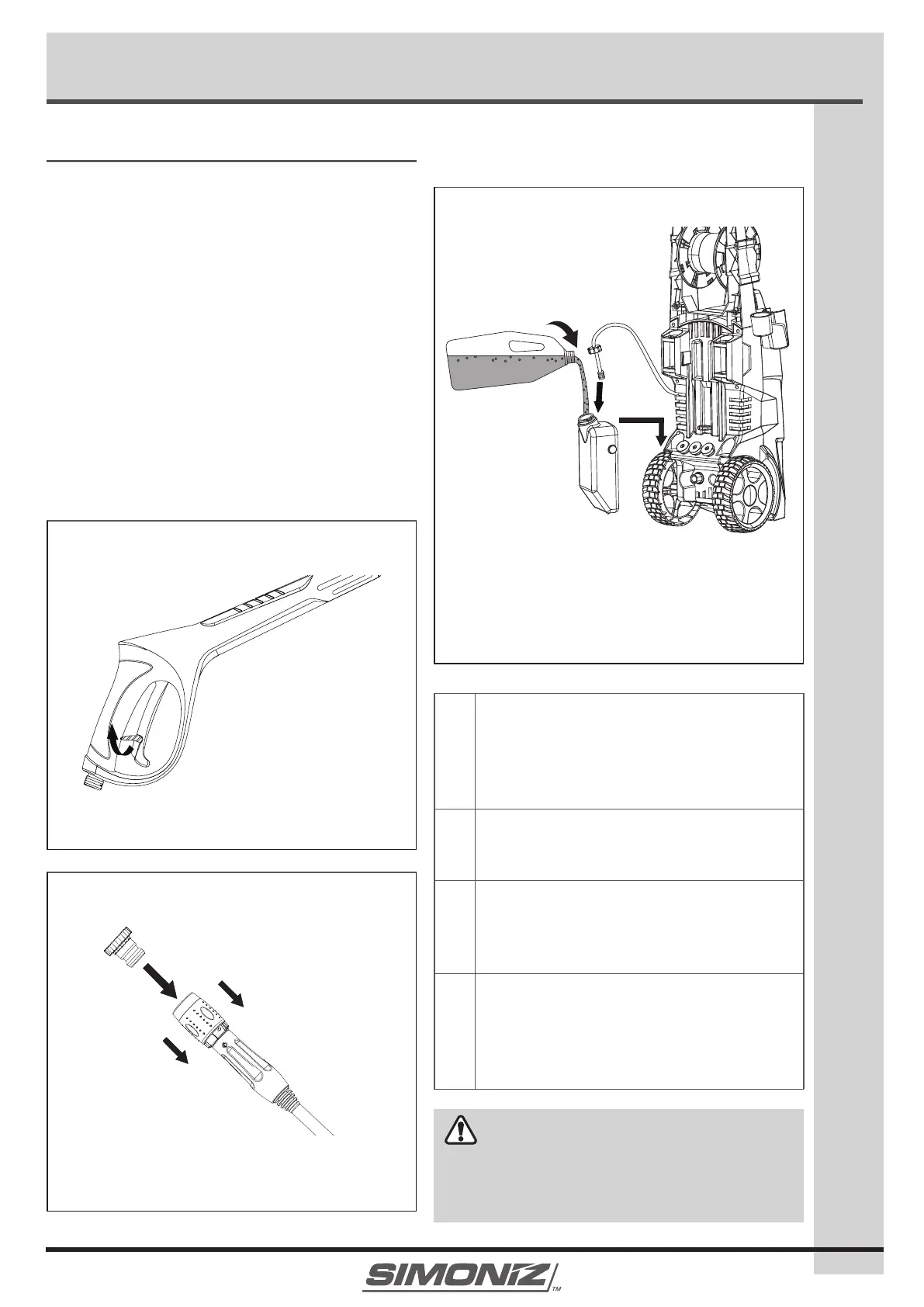 SIMONIZ™