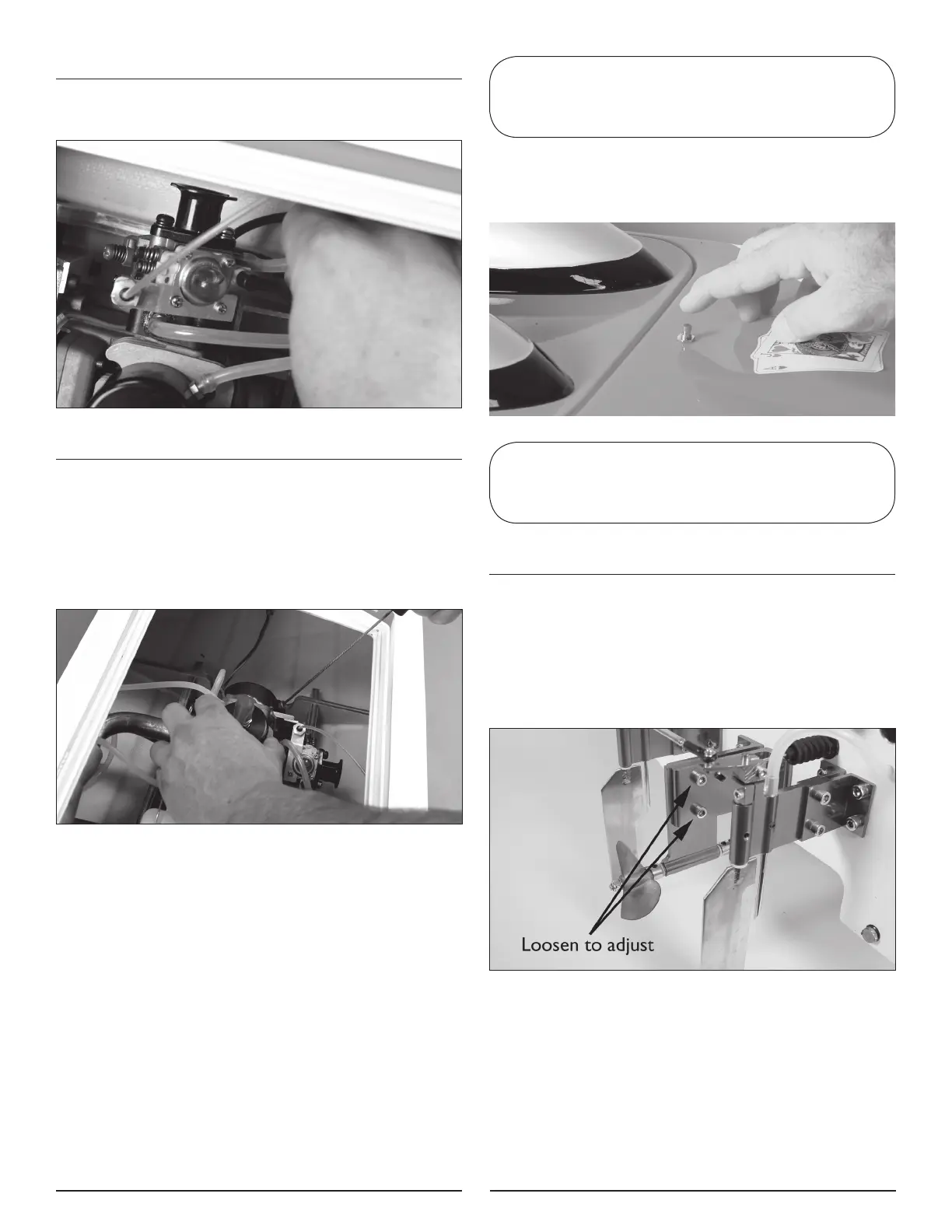 Loosen to adjust