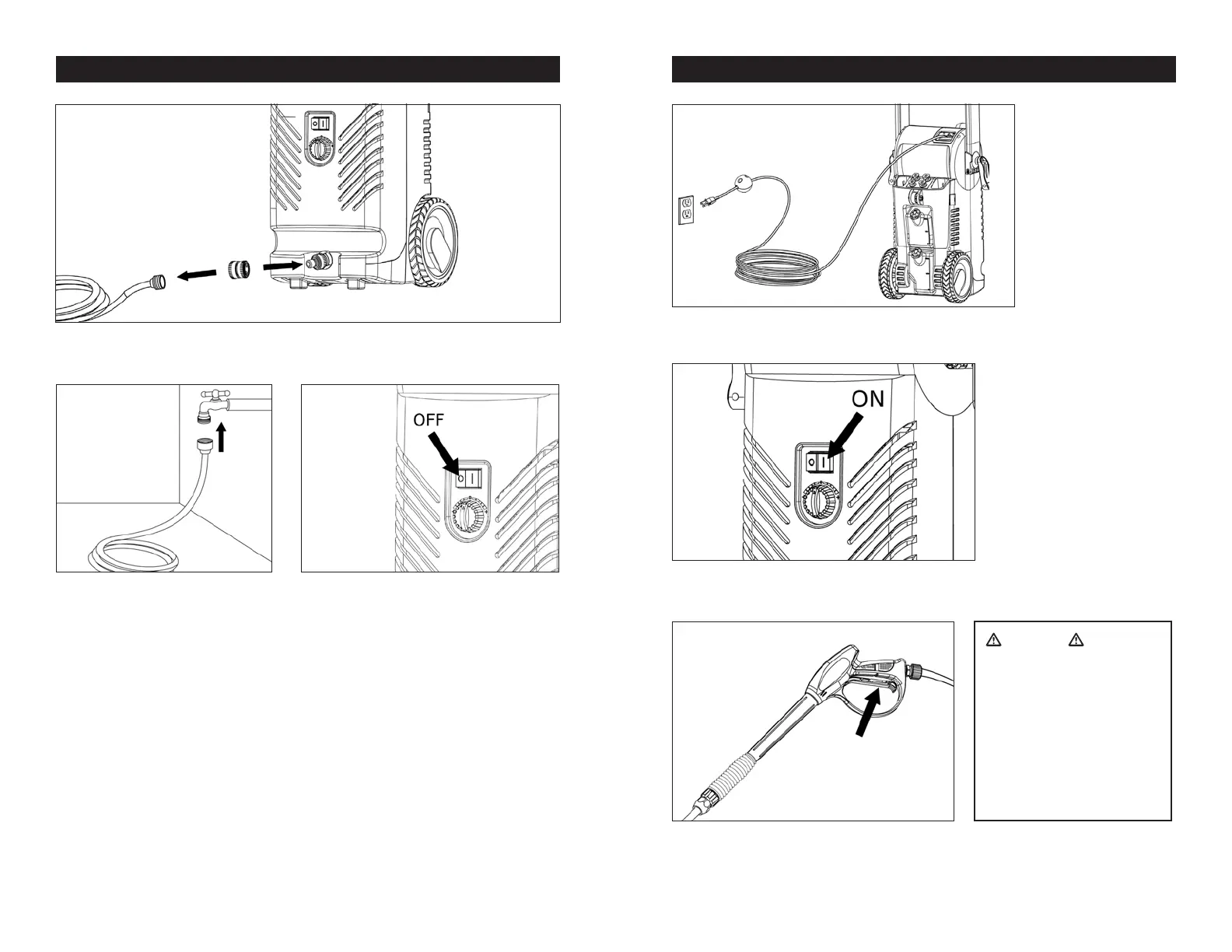 OFF

ON